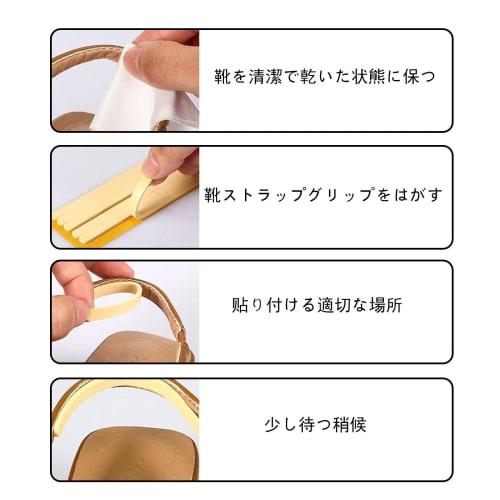 靴を清潔で乾いた状態に保つ

靴ストラップグリップをはがす

貼り付ける適切な場所

少し待つ稍候