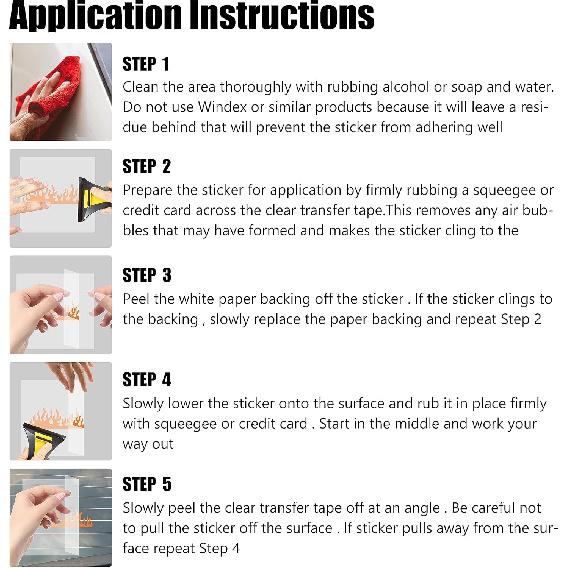 Application Instructions

STEP 1
Clean the area thoroughly with rubbing alcohol or soap and water. Do not use Windex or similar products because it will leave a residue behind that will prevent the sticker from adhering well

STEP 2
Prepare the sticker for application by firmly rubbing a squeegee or credit card across the clear transfer tape.This removes any air bubbles that may have formed and makes the sticker cling to the

STEP 3
Peel the white paper backing off the sticker . If the sticker clings to the backing , slowly replace the paper backing and repeat Step 2

STEP 4
Slowly lower the sticker onto the surface and rub it in place firmly with squeegee or credit card . Start in the middle and work your way out

STEP 5
Slowly peel the clear transfer tape off at an angle . Be careful not to pull the sticker off the surface . If sticker pulls away from the surface repeat Step 4