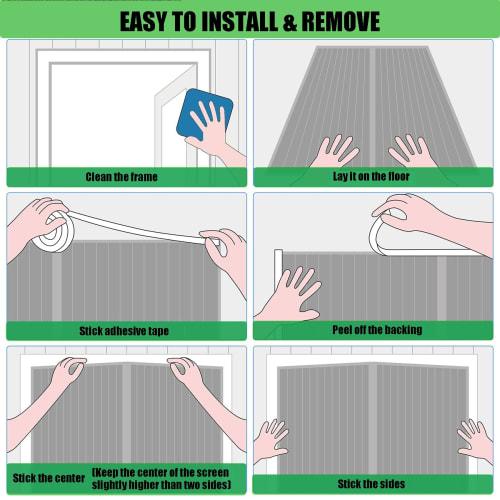 EASY TO INSTALL & REMOVE

Clean the frame

Lay it on the floor

Stick adhesive tape

Peel off the backing

Stick the center (Keep the center of the screen slightly higher than two sides)

Stick the sides