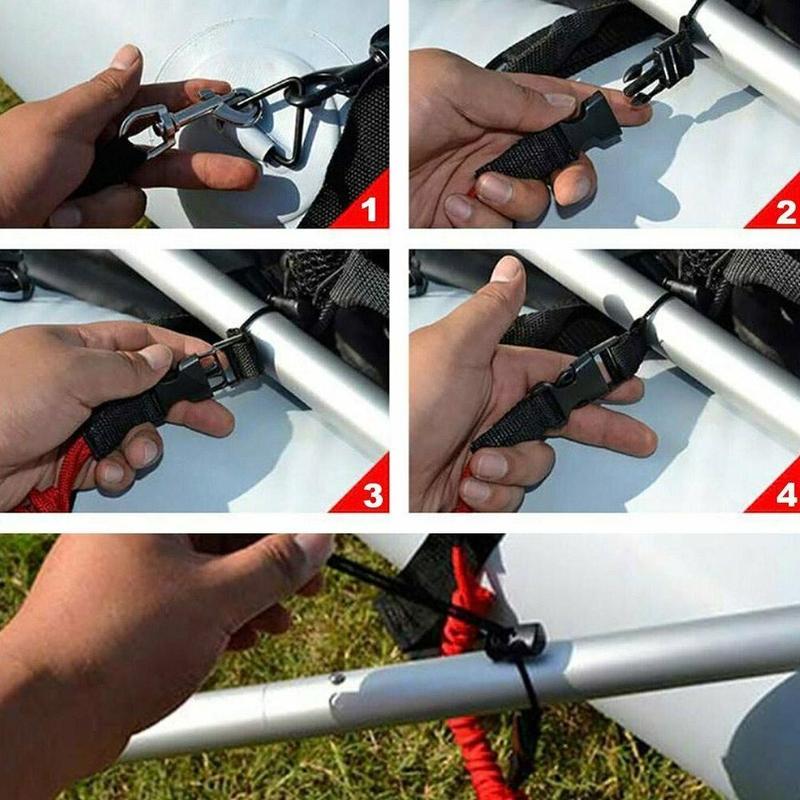 1

2

3

4