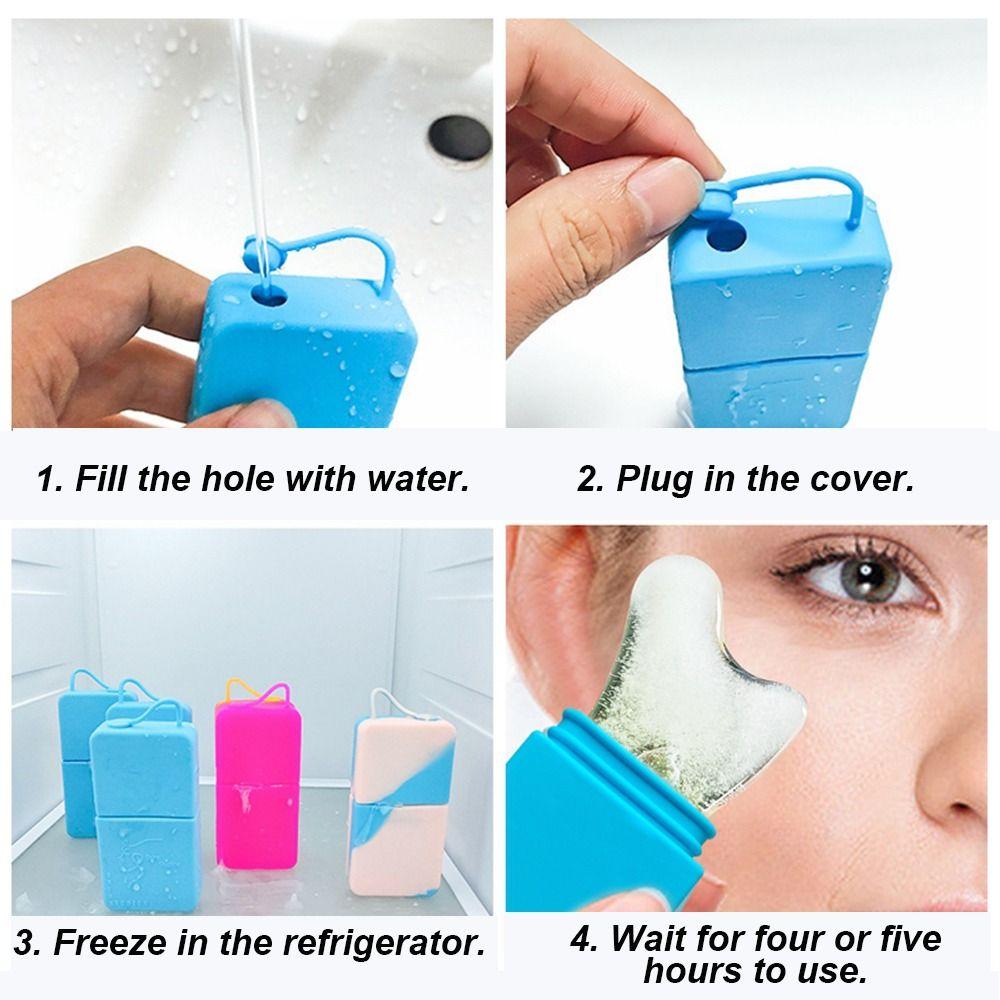 1. Fill the hole with water.

2. Plug in the cover.

3. Freeze in the refrigerator.

4. Wait for four or five hours to use.