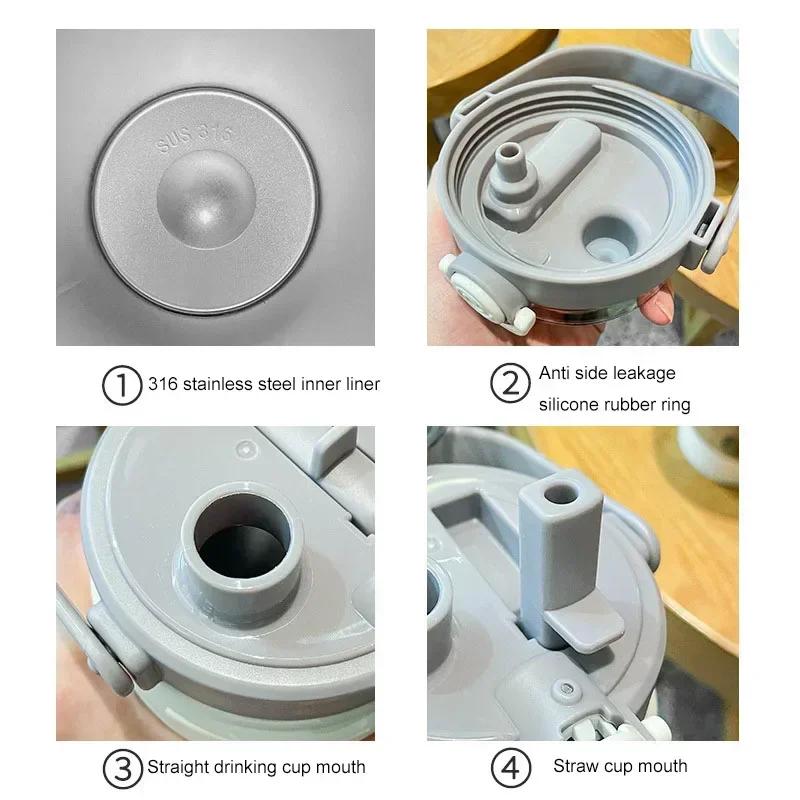 SUS 316

① 316 stainless steel inner liner

② Anti side leakage silicone rubber ring

③ Straight drinking cup mouth

④ Straw cup mouth