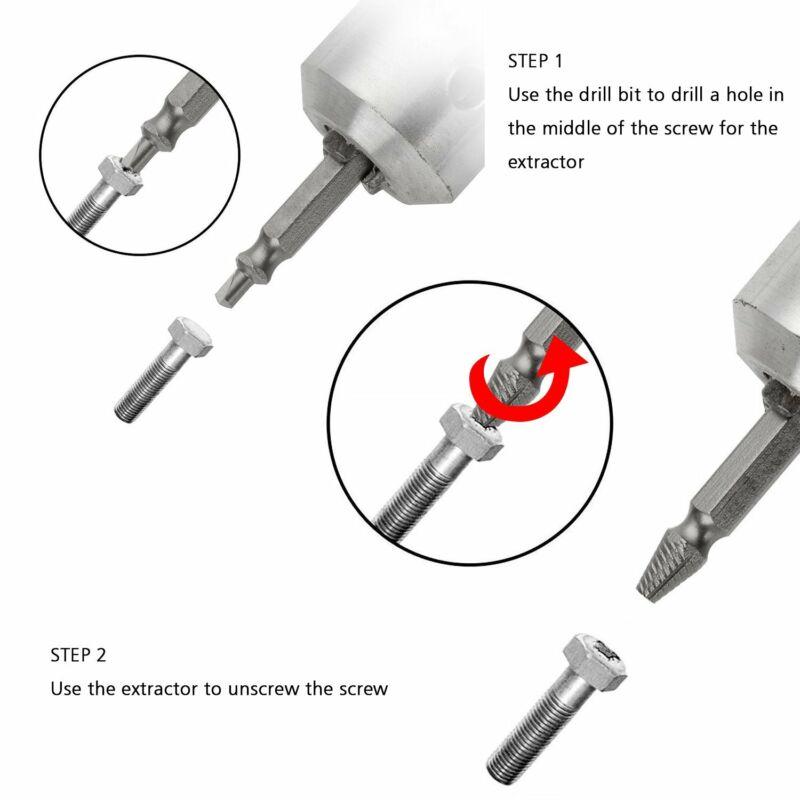 STEP 1
Use the drill bit to drill a hole in the middle of the screw for the extractor

STEP 2
Use the extractor to unscrew the screw