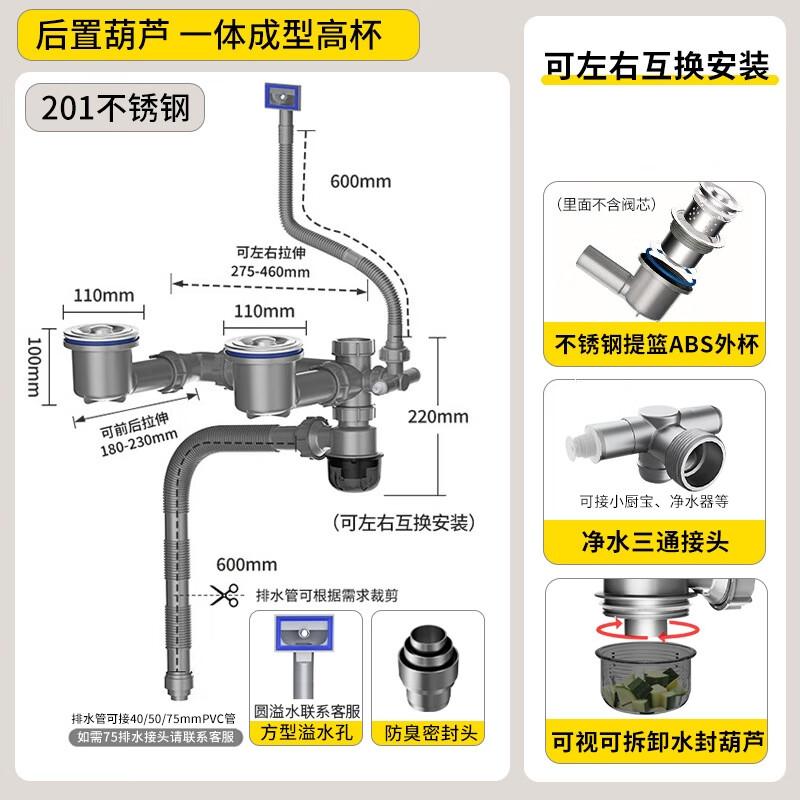 后置葫芦 一体成型高杯

201不锈钢

600mm

可左右拉伸
275-460mm

110mm

110mm

100mm

可前后拉伸
180-230mm

220mm

（可左右互换安装）

600mm

排水管可根据需求裁剪

排水管可接40/50/75mmPVC管
如需75排水接头请联系客服

圆溢水联系客服
方型溢水孔

防臭密封头

可左右互换安装

（里面不含阀芯）

不锈钢提篮ABS外杯

可接小厨宝、净水器等

净水三通接头

可视可拆卸水封葫芦