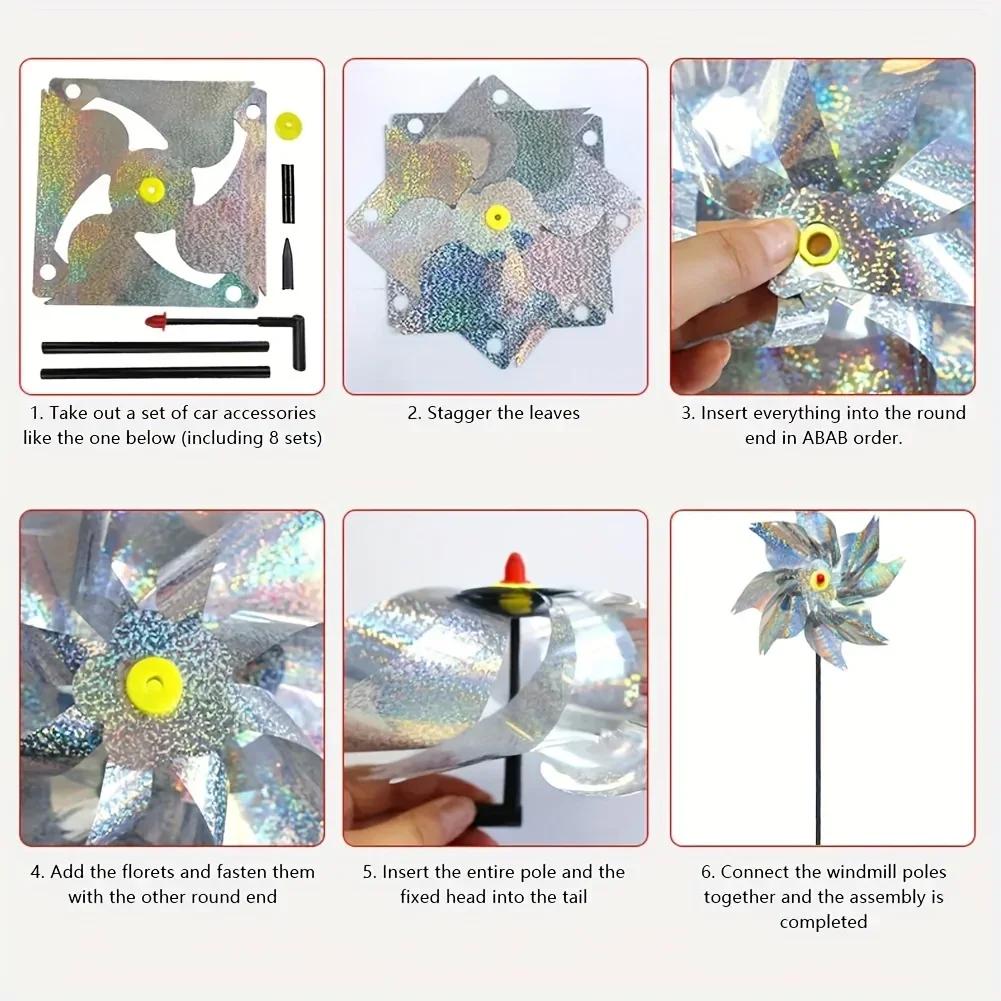 1. Take out a set of car accessories like the one below (including 8 sets)

2. Stagger the leaves

3. Insert everything into the round end in ABAB order.

4. Add the florets and fasten them with the other round end

5. Insert the entire pole and the fixed head into the tail

6. Connect the windmill poles together and the assembly is completed