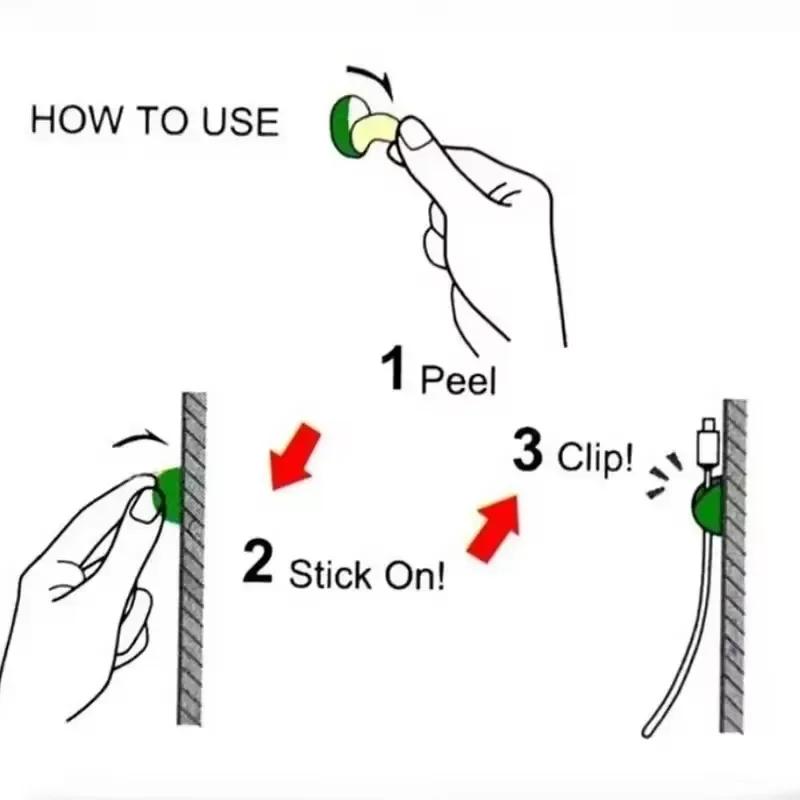 HOW TO USE

1 Peel

2 Stick On!

3 Clip!