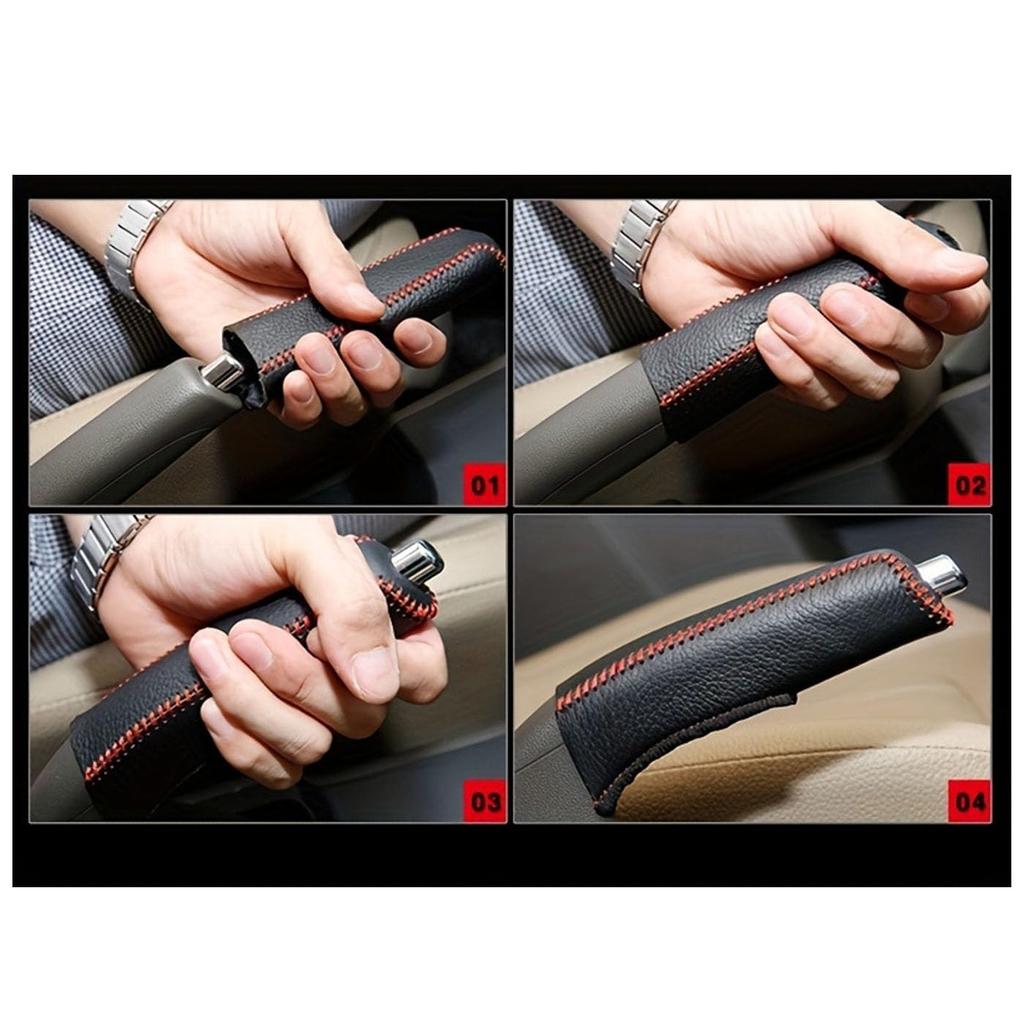 01

02

03

04