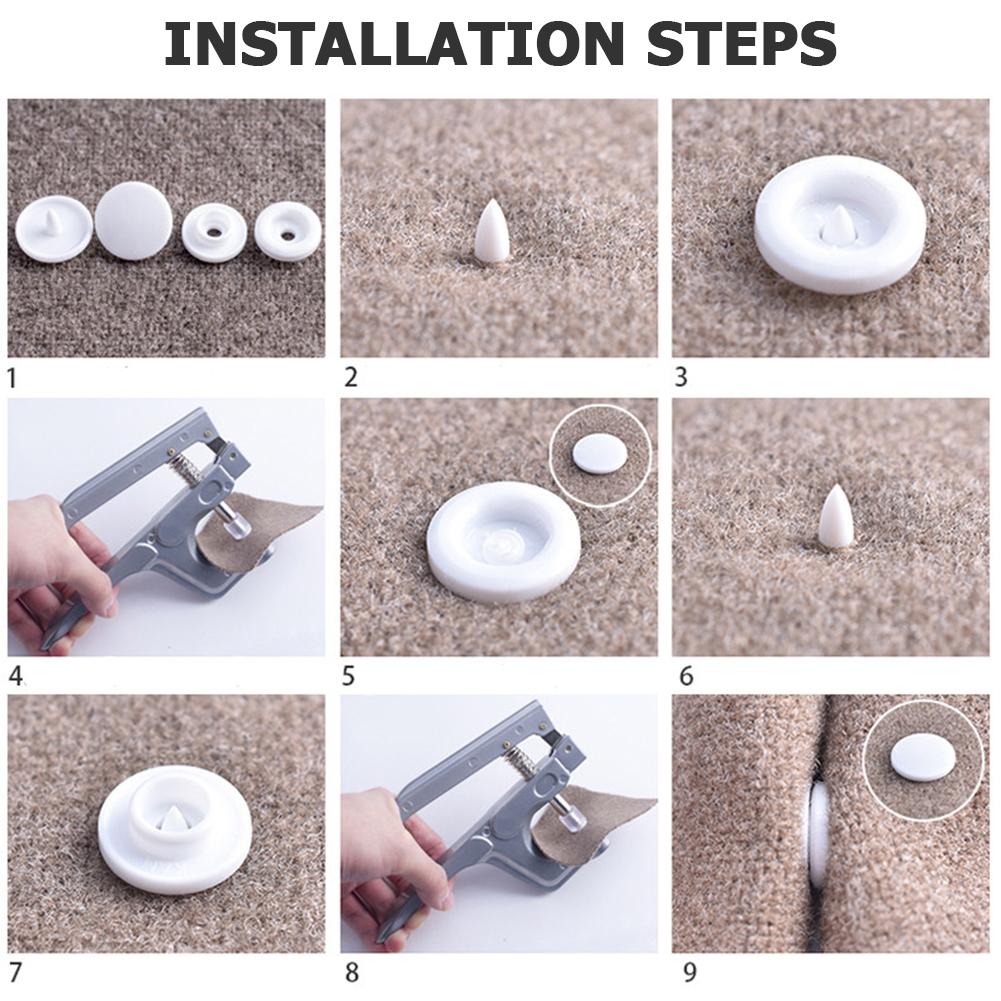 INSTALLATION STEPS

1

2

3

4

5

6

7

8

9