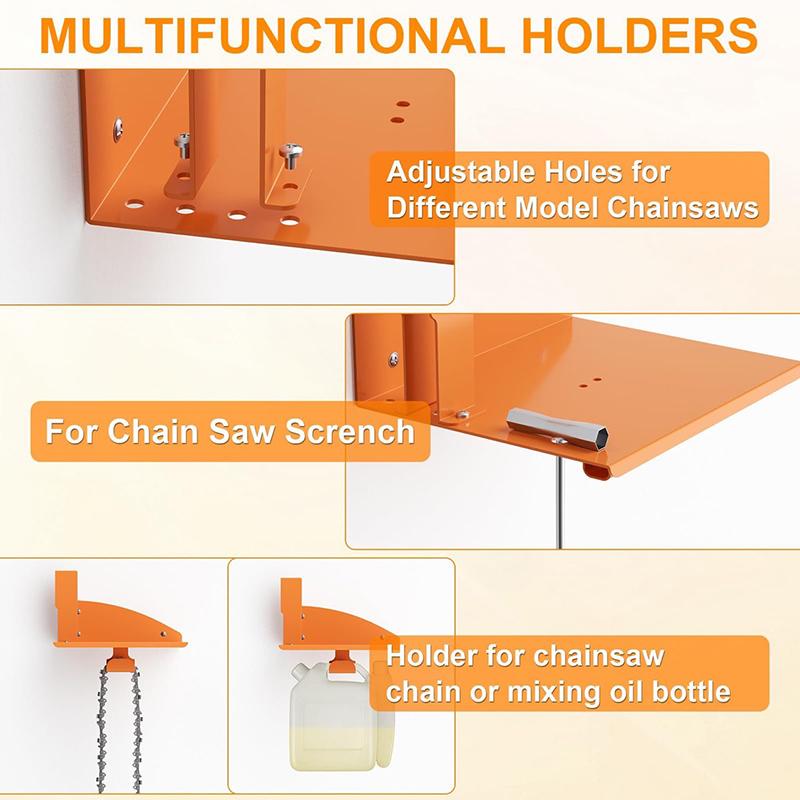 MULTIFUNCTIONAL HOLDERS

Adjustable Holes for Different Model Chainsaws

For Chain Saw Scrench

Holder for chainsaw chain or mixing oil bottle