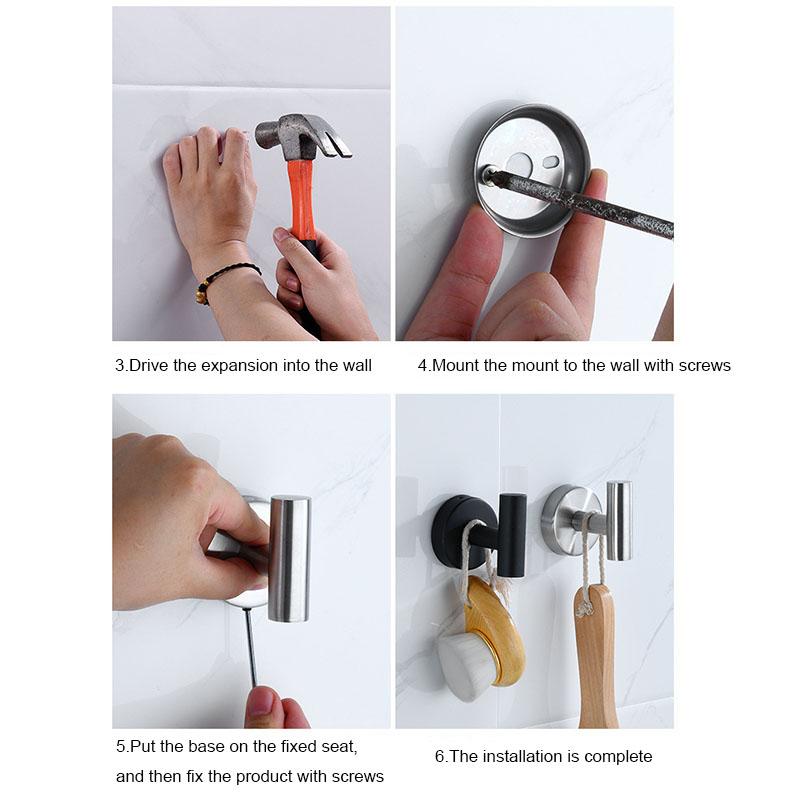 3.Drive the expansion into the wall

4.Mount the mount to the wall with screws

5.Put the base on the fixed seat, and then fix the product with screws

6.The installation is complete