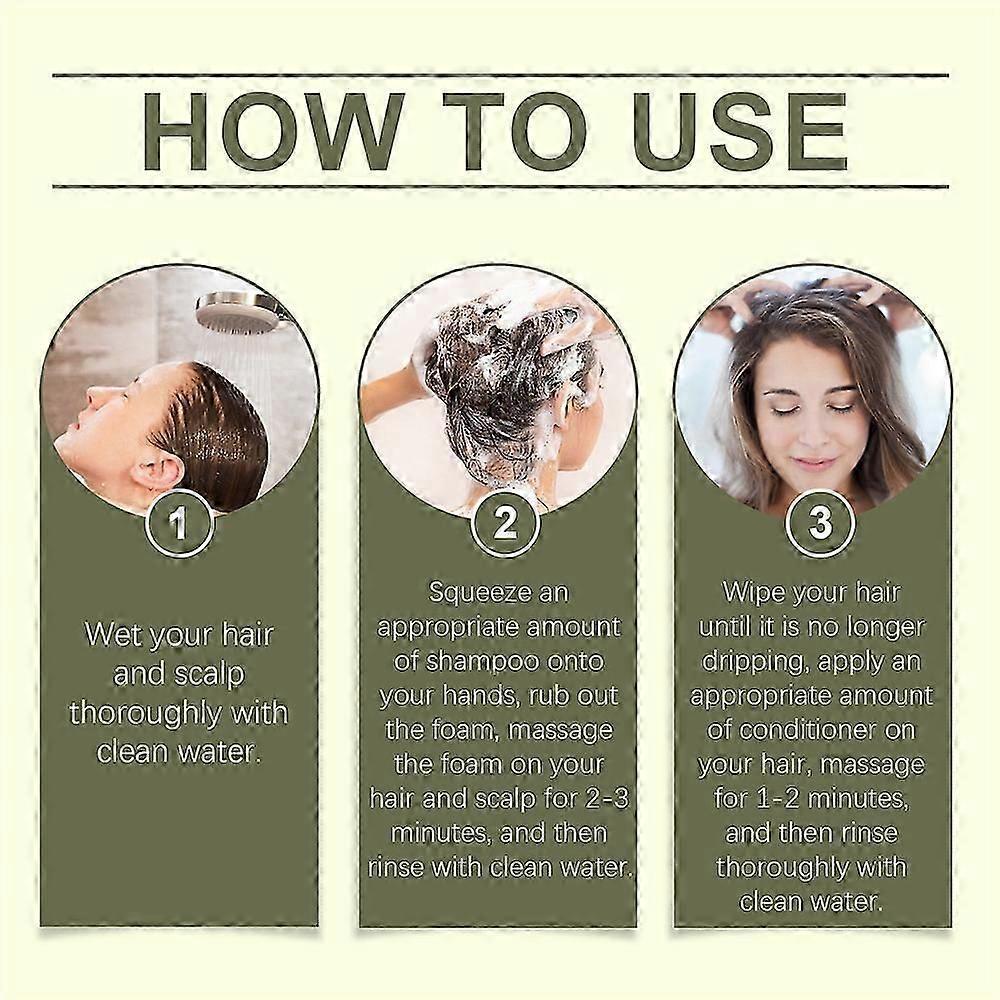 HOW TO USE

1

Wet your hair and scalp thoroughly with clean water.

2

Squeeze an appropriate amount of shampoo onto your hands, rub out the foam, massage the foam on your hair and scalp for 2-3 minutes, and then rinse with clean water.

3

Wipe your hair until it is no longer dripping, apply an appropriate amount of conditioner on your hair, massage for 1-2 minutes, and then rinse thoroughly with clean water.