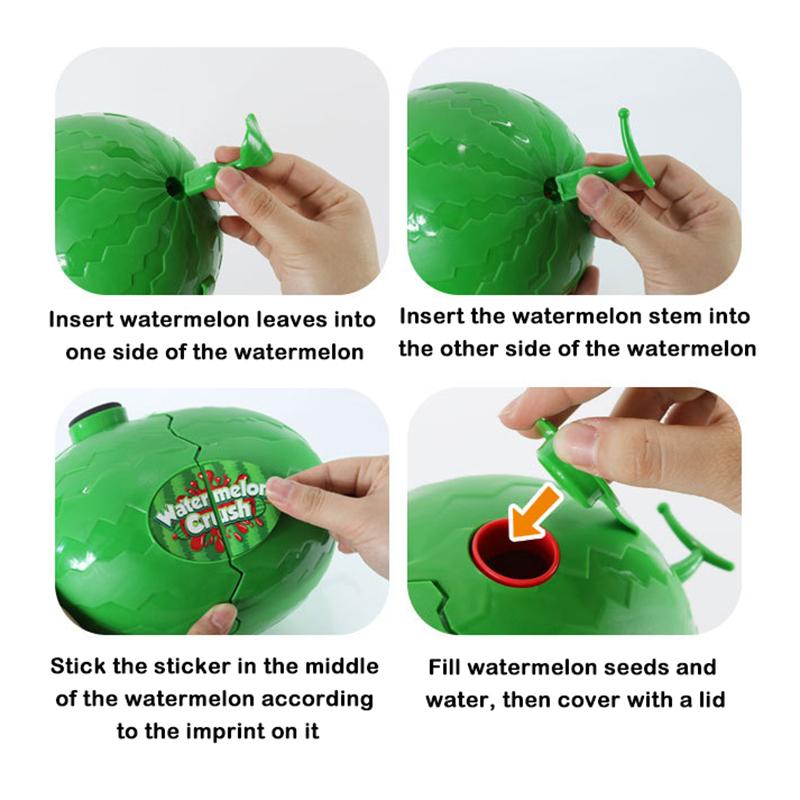 Insert watermelon leaves into one side of the watermelon

Insert the watermelon stem into the other side of the watermelon

Water melon Crush

Stick the sticker in the middle of the watermelon according to the imprint on it

Fill watermelon seeds and water, then cover with a lid