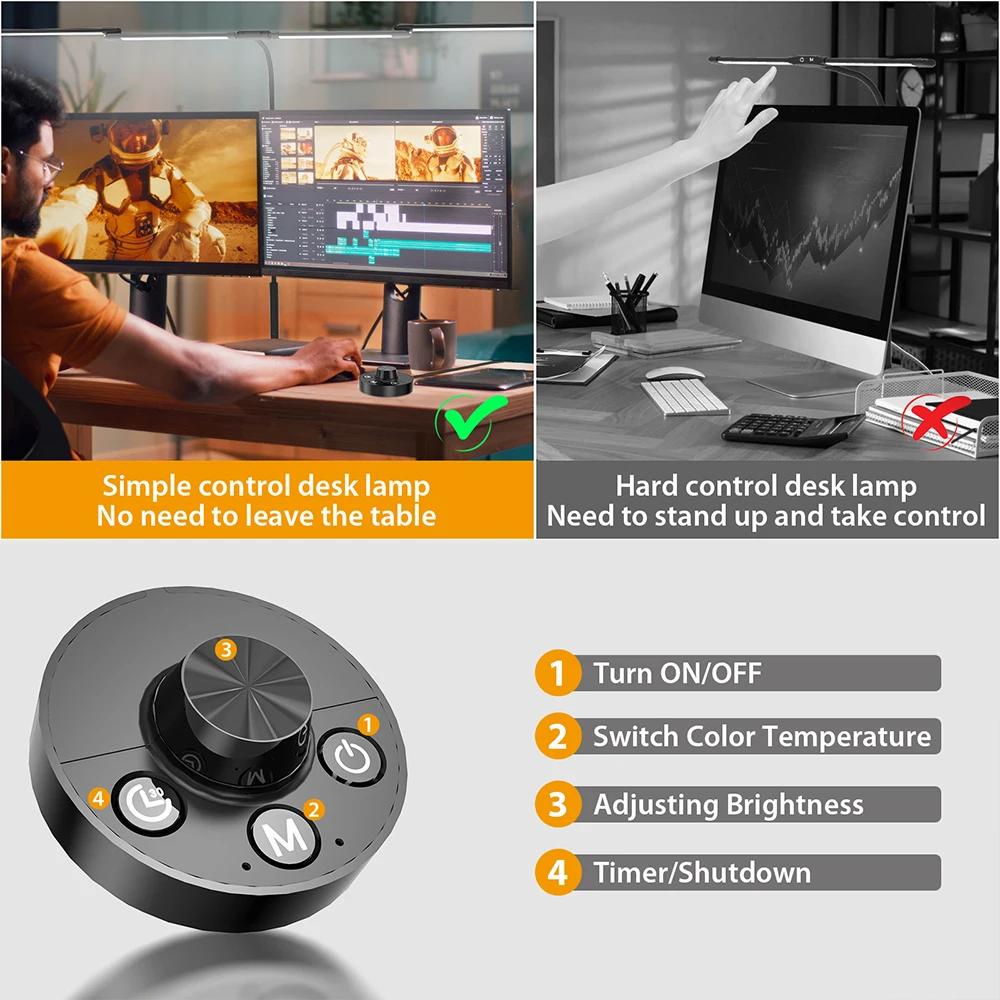 Simple control desk lamp
No need to leave the table

Hard control desk lamp
Need to stand up and take control

3
1
4
30
M
2

1 Turn ON/OFF
2 Switch Color Temperature
3 Adjusting Brightness
4 Timer/Shutdown