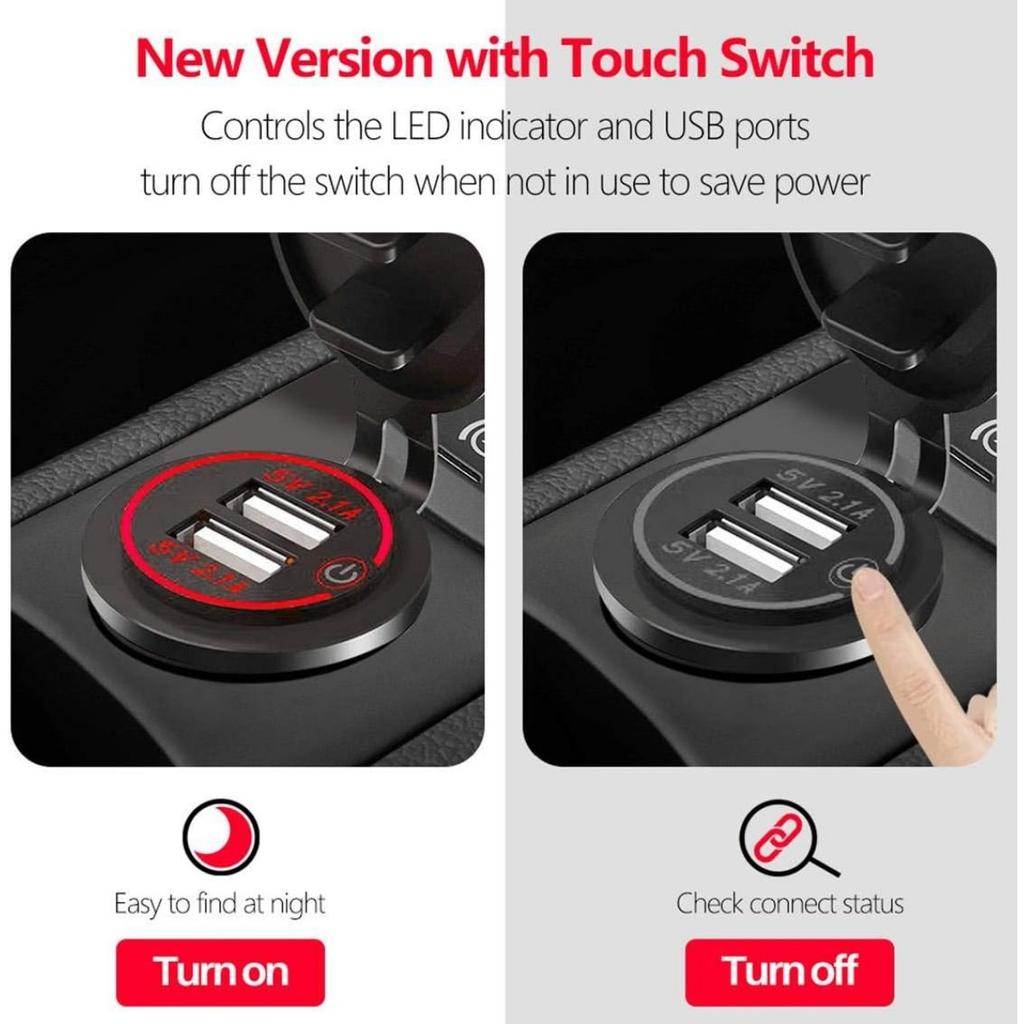 New Version with Touch Switch

Controls the LED indicator and USB ports turn off the switch when not in use to save power

5V 2.1A
5V 2.1A

5V 2.1A
5V 2.1A

Easy to find at night

Turn on

Check connect status

Turn off