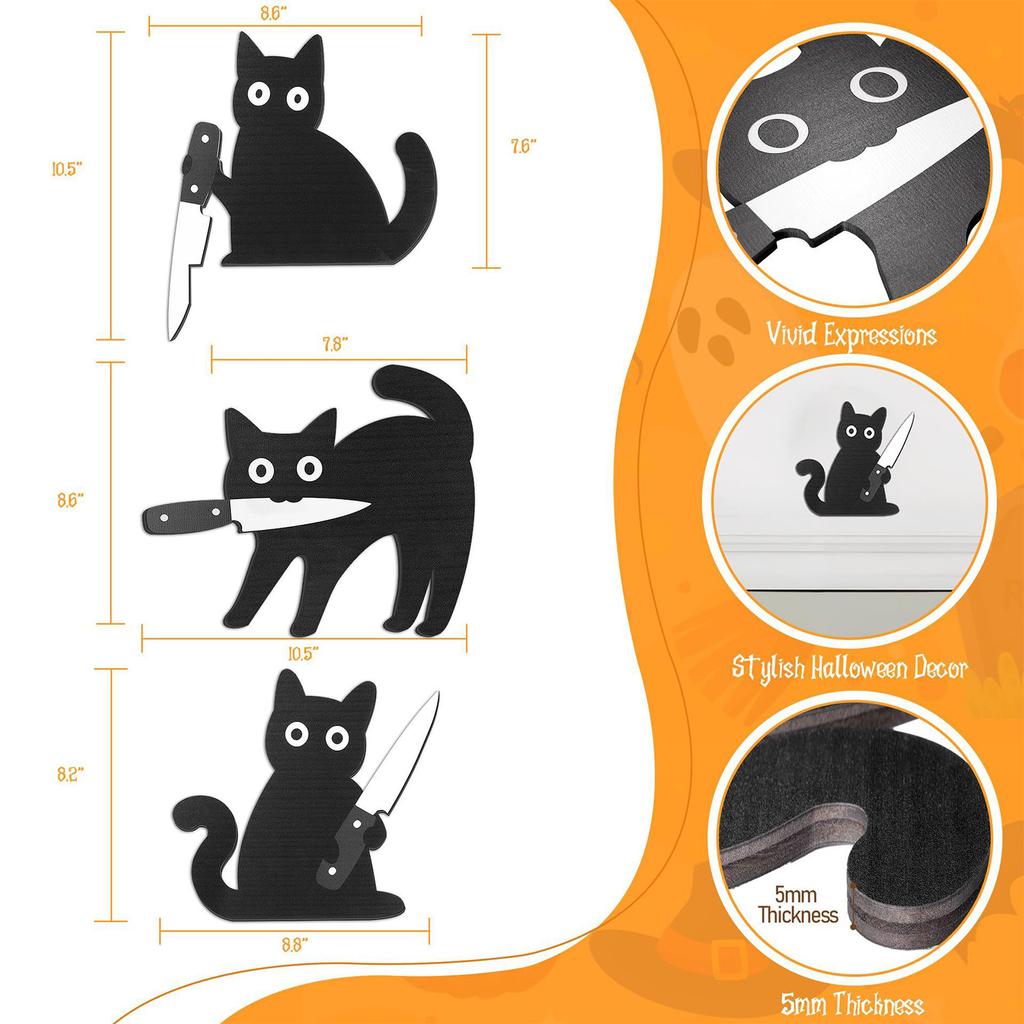 8.6"
10.5"
7.6"
7.8"
8.6"
10.5"
8.2"
8.8"
Vivid Expressions
Stylish Halloween Decor
5mm Thickness
5mm Thickness