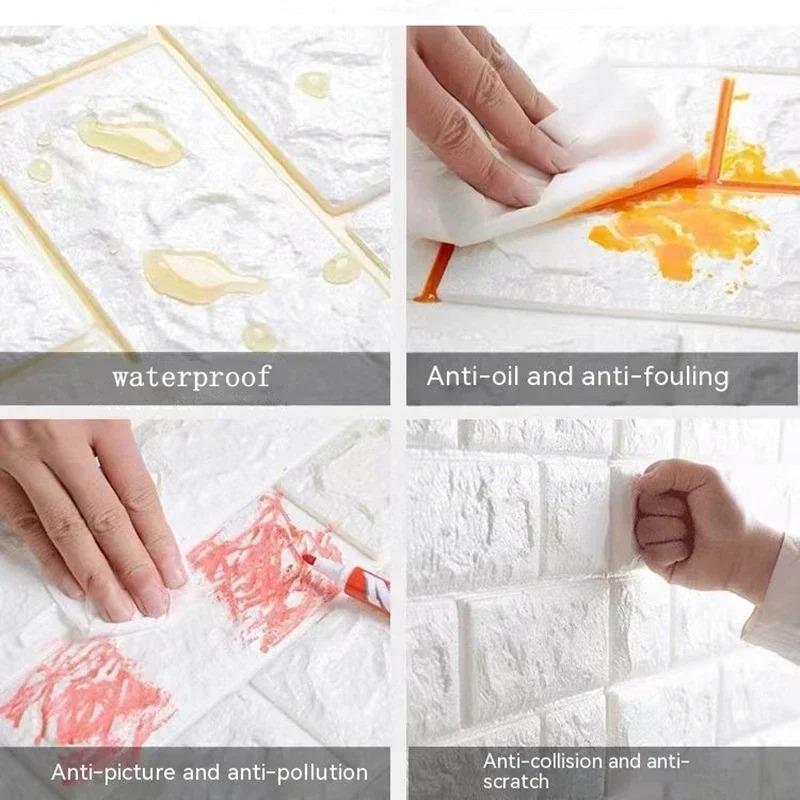 waterproof

Anti-oil and anti-fouling

Anti-picture and anti-pollution

Anti-collision and anti-scratch