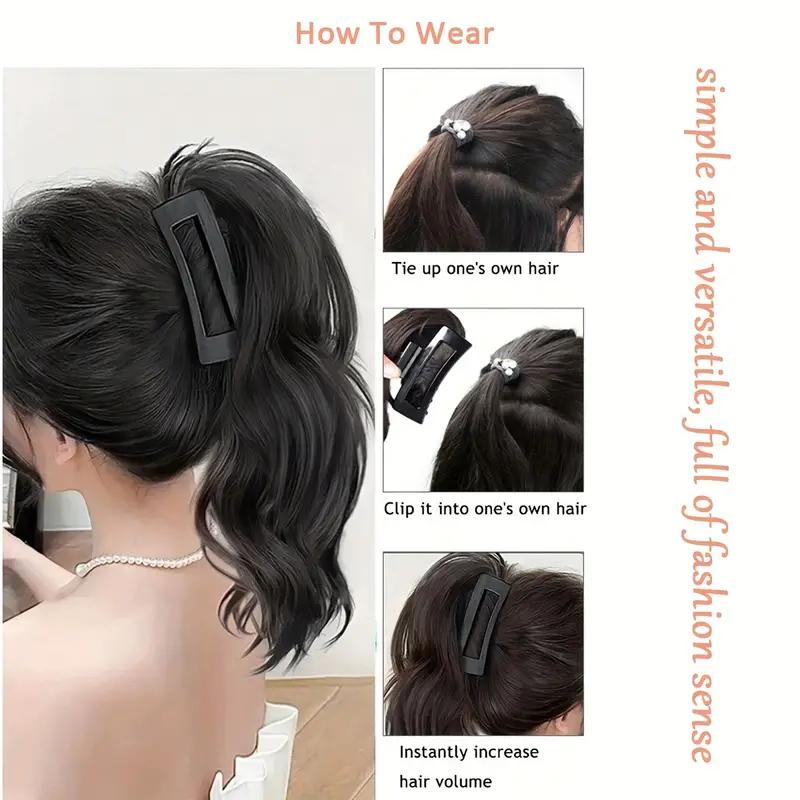 How To Wear

Tie up one's own hair

Clip it into one's own hair

Instantly increase hair volume

simple and versatile, full of fashion sense