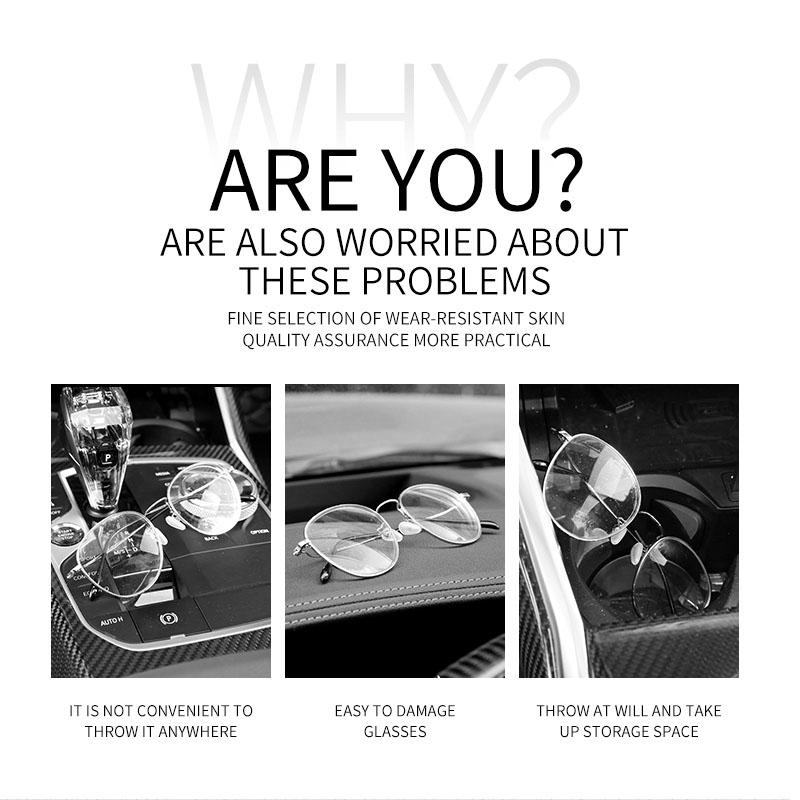 WHY?
ARE YOU?
ARE ALSO WORRIED ABOUT THESE PROBLEMS
FINE SELECTION OF WEAR-RESISTANT SKIN
QUALITY ASSURANCE MORE PRACTICAL

P
BACK
OPTION
AUTO H

IT IS NOT CONVENIENT TO THROW IT ANYWHERE

EASY TO DAMAGE GLASSES

THROW AT WILL AND TAKE UP STORAGE SPACE