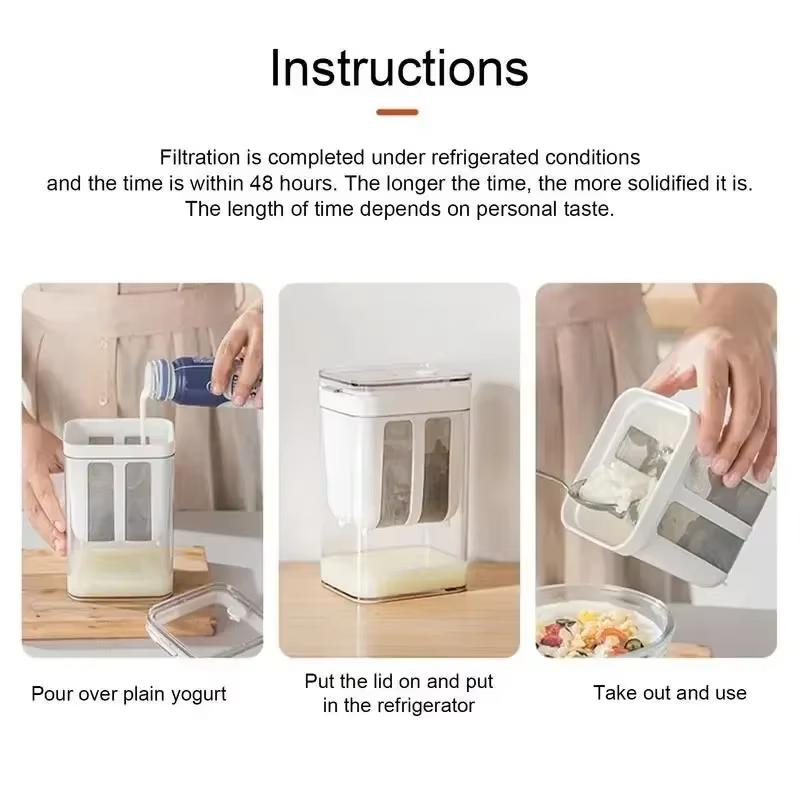 Instructions

Filtration is completed under refrigerated conditions and the time is within 48 hours. The longer the time, the more solidified it is. The length of time depends on personal taste.

Pour over plain yogurt

Put the lid on and put in the refrigerator

Take out and use