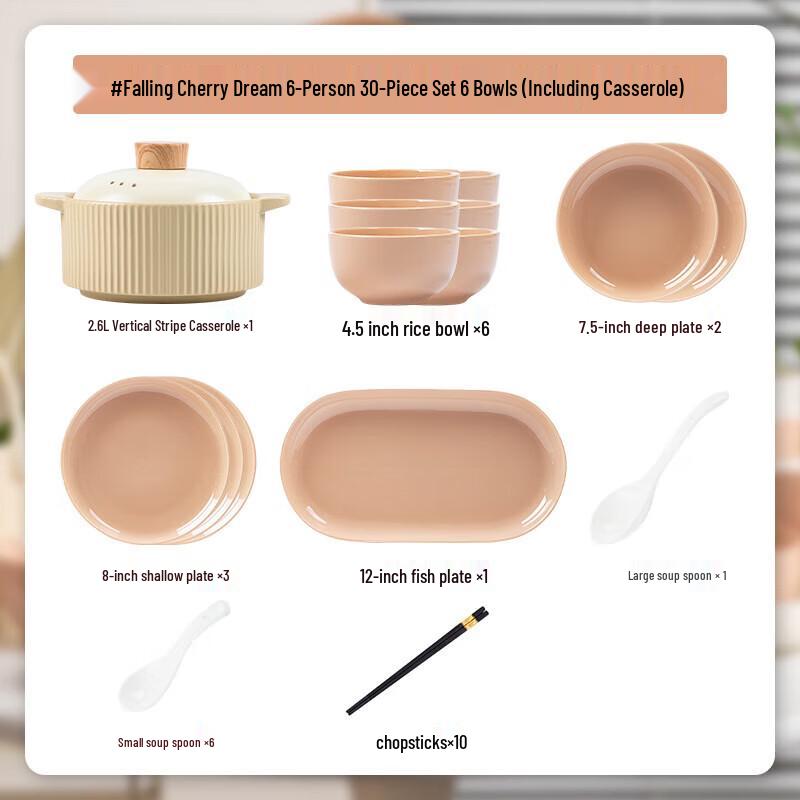 #Falling Cherry Dream 6-Person 30-Piece Set 6 Bowls (Including Casserole)

2.6L Vertical Stripe Casserole ×1

4.5 inch rice bowl ×6

7.5-inch deep plate ×2

8-inch shallow plate ×3

12-inch fish plate ×1

Large soup spoon × 1

Small soup spoon ×6

chopsticks×10