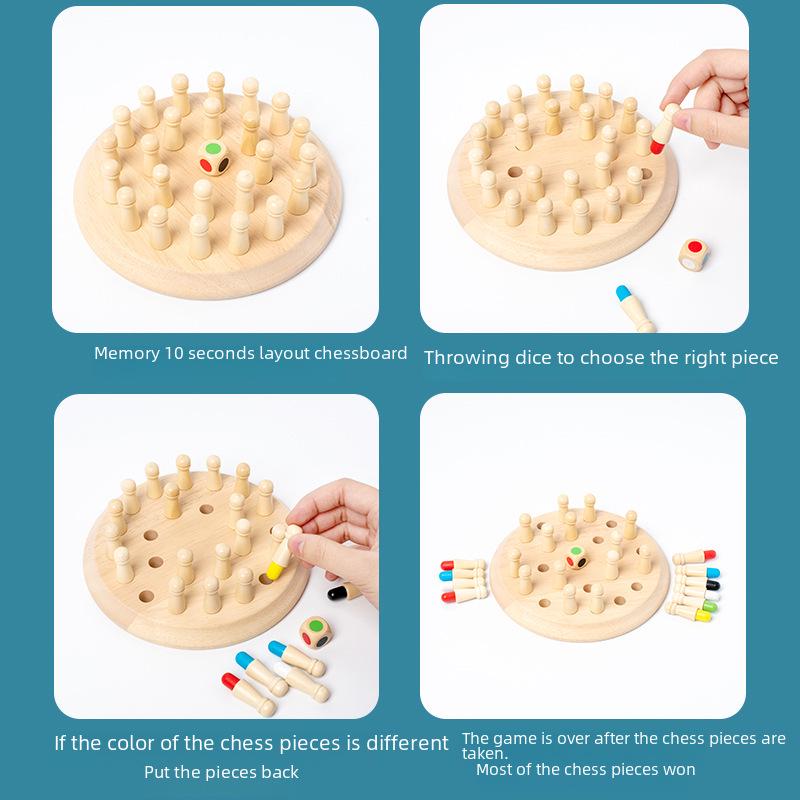 Memory 10 seconds layout chessboard

Throwing dice to choose the right piece

If the color of the chess pieces is different

Put the pieces back

The game is over after the chess pieces are taken.

Most of the chess pieces won