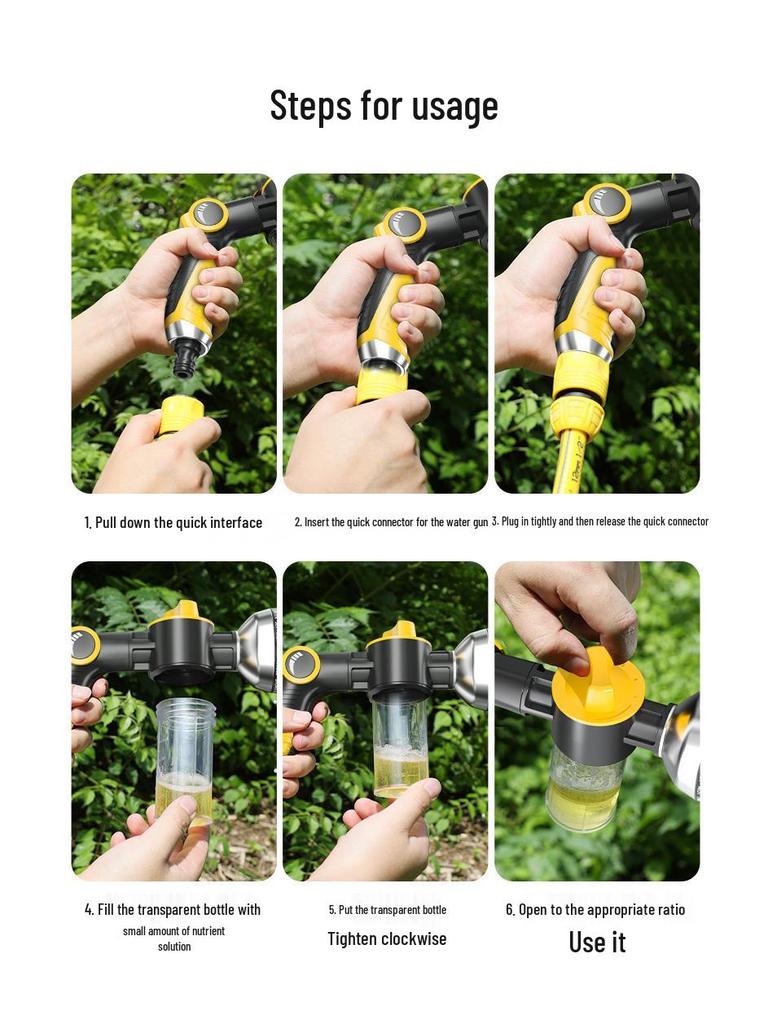 Steps for usage

1. Pull down the quick interface

2. Insert the quick connector for the water gun

3. Plug in tightly and then release the quick connector

4. Fill the transparent bottle with small amount of nutrient solution

5. Put the transparent bottle Tighten clockwise

6. Open to the appropriate ratio Use it