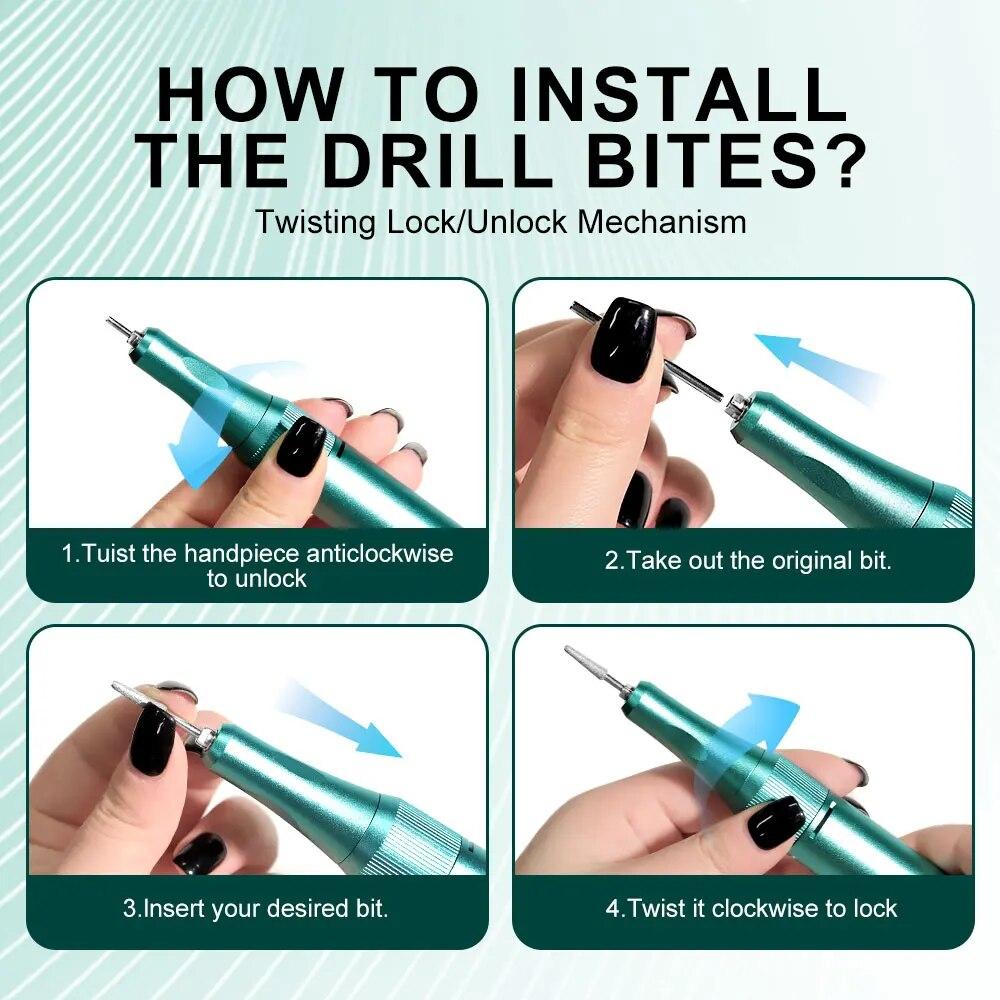 HOW TO INSTALL THE DRILL BITES?

Twisting Lock/Unlock Mechanism

1.Tuist the handpiece anticlockwise to unlock

2.Take out the original bit.

3.Insert your desired bit.

4.Twist it clockwise to lock