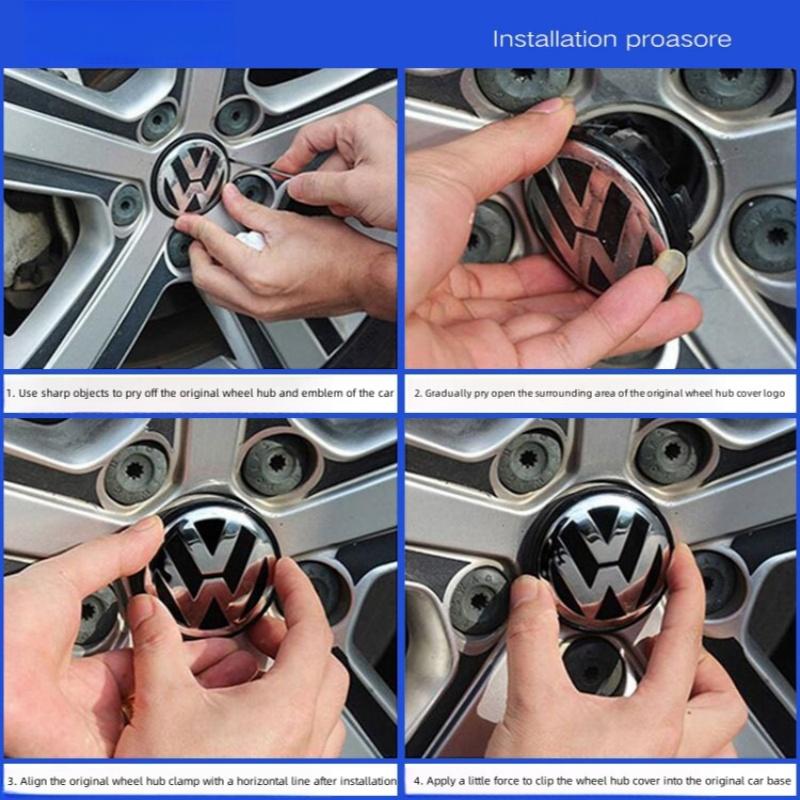 Installation proasore

1. Use sharp objects to pry off the original wheel hub and emblem of the car

2. Gradually pry open the surrounding area of the original wheel hub cover logo

3. Align the original wheel hub clamp with a horizontal line after installation

4. Apply a little force to clip the wheel hub cover into the original car base