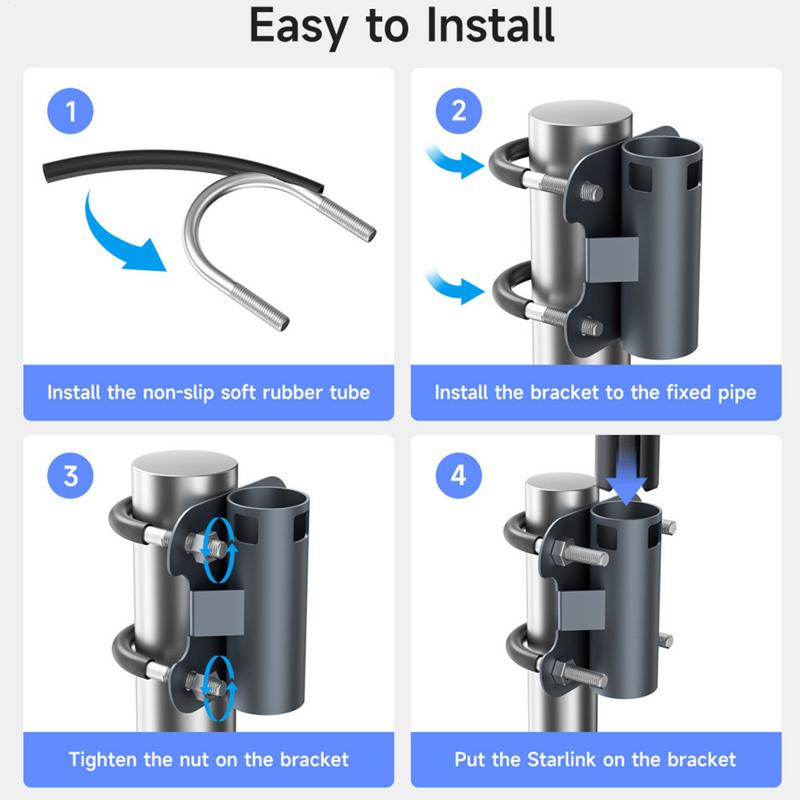 Easy to Install

1

Install the non-slip soft rubber tube

2

Install the bracket to the fixed pipe

3

Tighten the nut on the bracket

4

Put the Starlink on the bracket