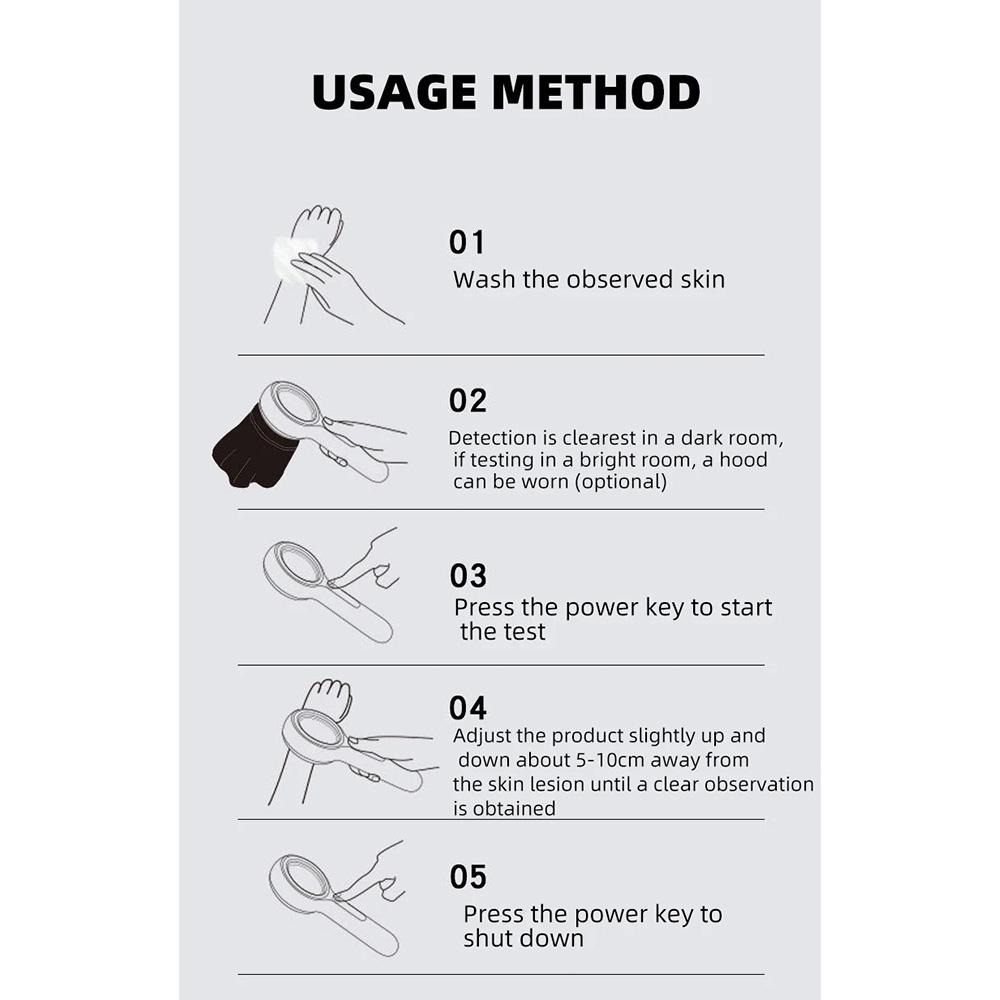 USAGE METHOD

01
Wash the observed skin

02
Detection is clearest in a dark room, if testing in a bright room, a hood can be worn (optional)

03
Press the power key to start the test

04
Adjust the product slightly up and down about 5-10cm away from the skin lesion until a clear observation is obtained

05
Press the power key to shut down