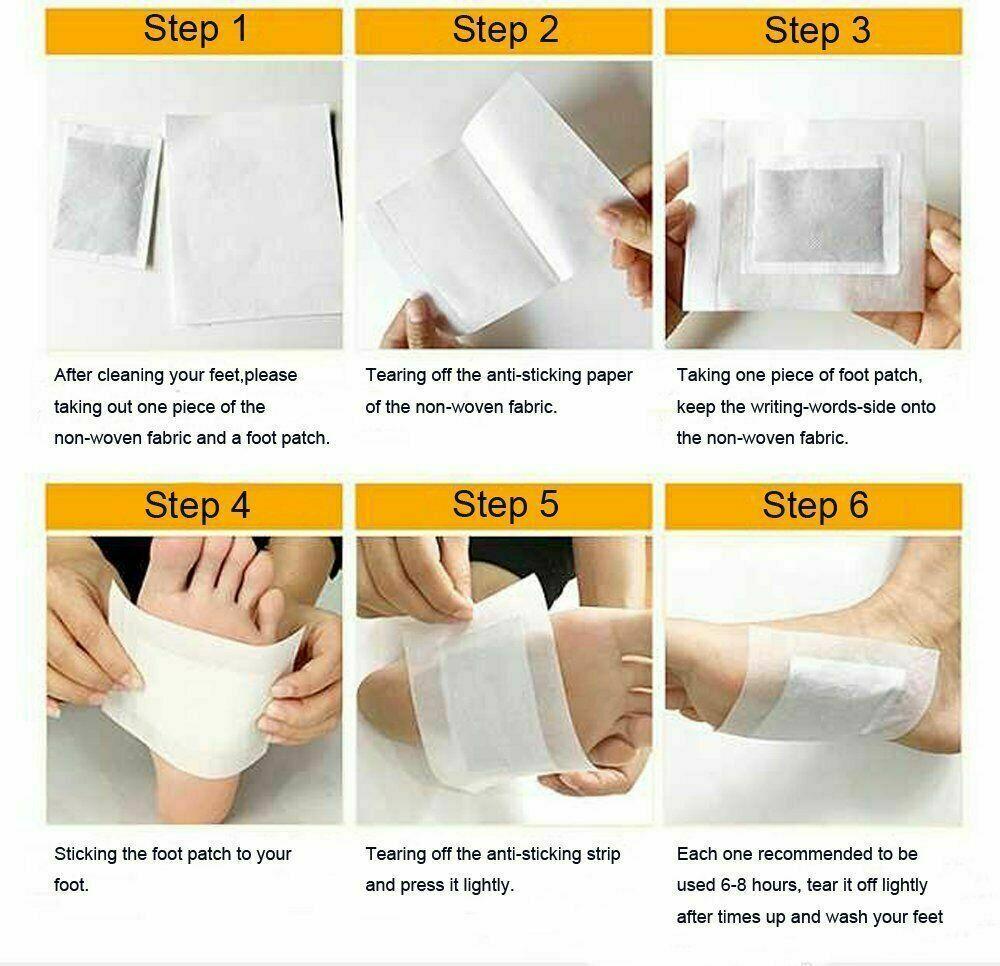 Step 1

After cleaning your feet,please taking out one piece of the non-woven fabric and a foot patch.

Step 2

Tearing off the anti-sticking paper of the non-woven fabric.

Step 3

Taking one piece of foot patch, keep the writing-words-side onto the non-woven fabric.

Step 4

Sticking the foot patch to your foot.

Step 5

Tearing off the anti-sticking strip and press it lightly.

Step 6

Each one recommended to be used 6-8 hours, tear it off lightly after times up and wash your feet