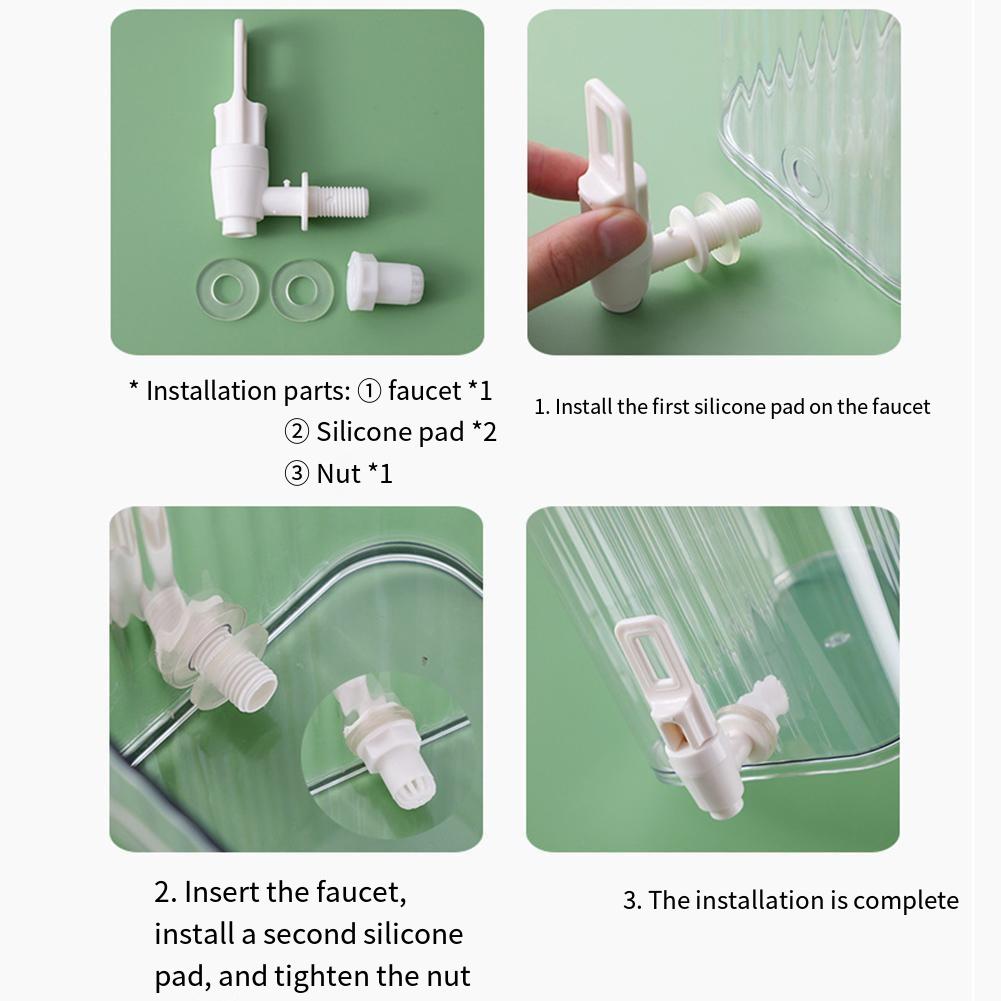 * Installation parts: ① faucet *1
② Silicone pad *2
③ Nut *1

1. Install the first silicone pad on the faucet

2. Insert the faucet, install a second silicone pad, and tighten the nut

3. The installation is complete