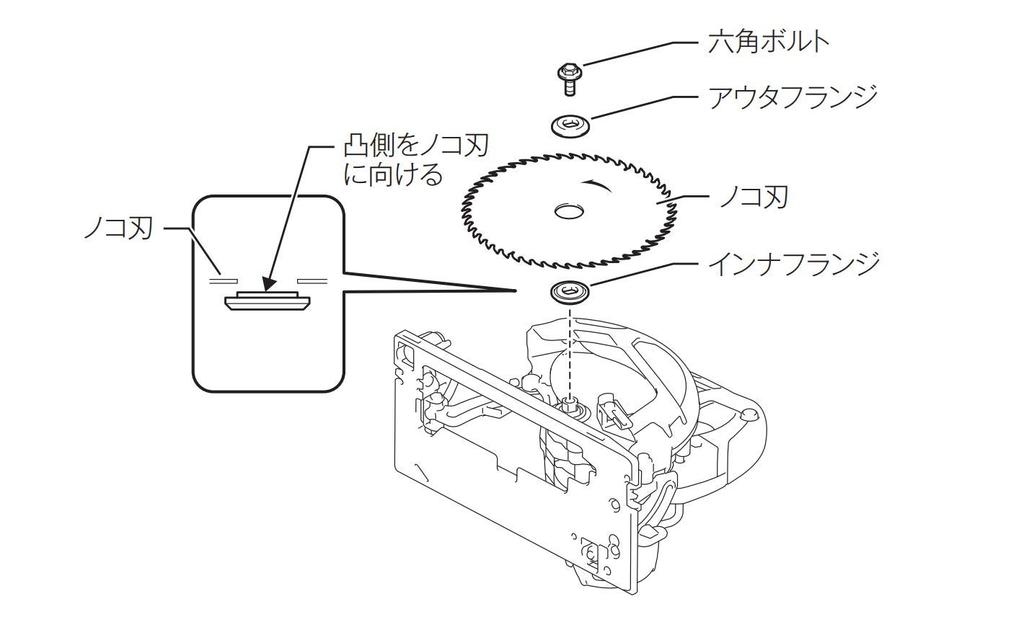 六角ボルト
アウタフランジ
凸側をノコ刃に向ける
ノコ刃
ノコ刃
インナフランジ