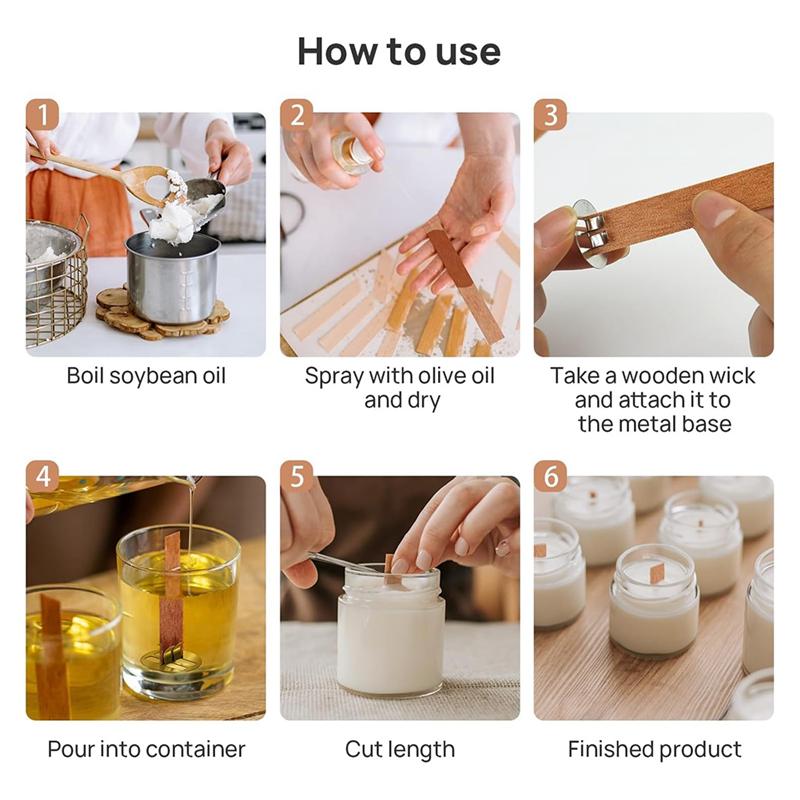 How to use

1

Boil soybean oil

2

Spray with olive oil and dry

3

Take a wooden wick and attach it to the metal base

4

Pour into container

5

Cut length

6

Finished product