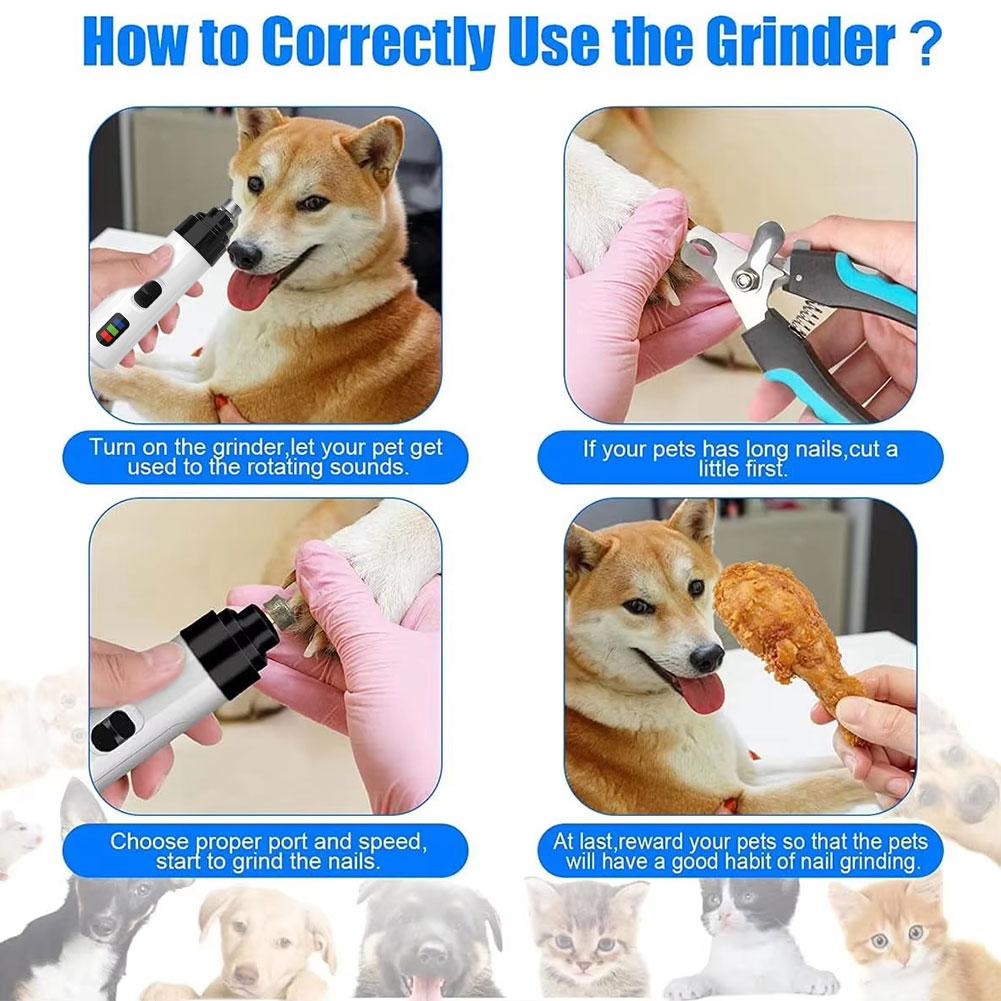 How to Correctly Use the Grinder ?

Turn on the grinder,let your pet get used to the rotating sounds.

If your pets has long nails,cut a little first.

Choose proper port and speed, start to grind the nails.

At last,reward your pets so that the pets will have a good habit of nail grinding.