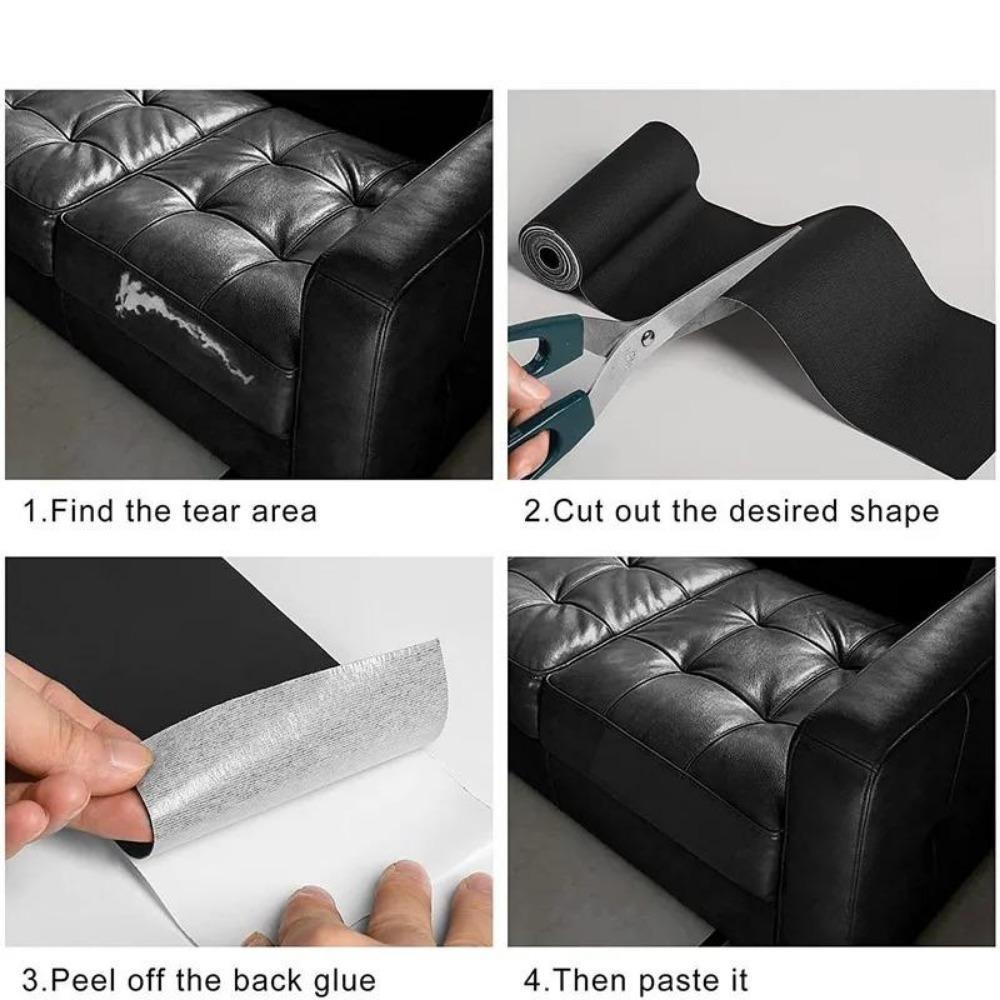 1.Find the tear area

2.Cut out the desired shape

3.Peel off the back glue

4.Then paste it