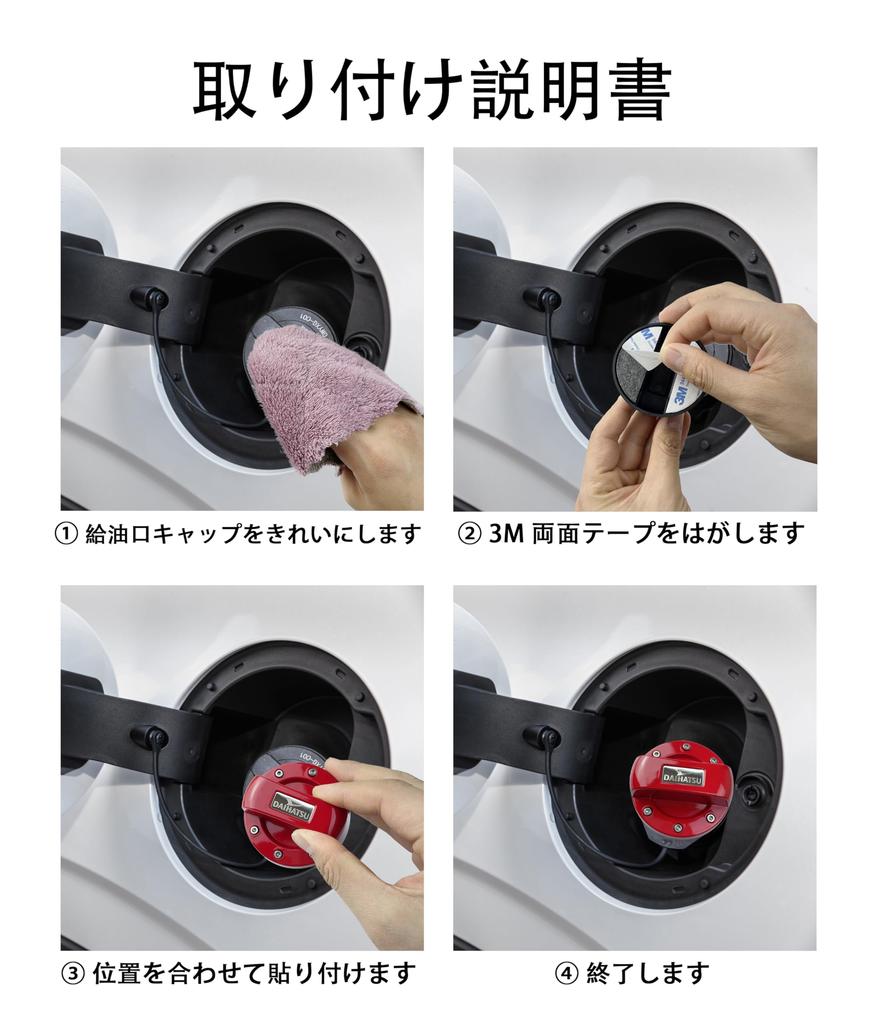 取り付け説明書

① 給油口キャップをきれいにします

3M

② 3M 両面テープをはがします

DAIHATSU

③ 位置を合わせて貼り付けます

DAIHATSU

④ 終了します