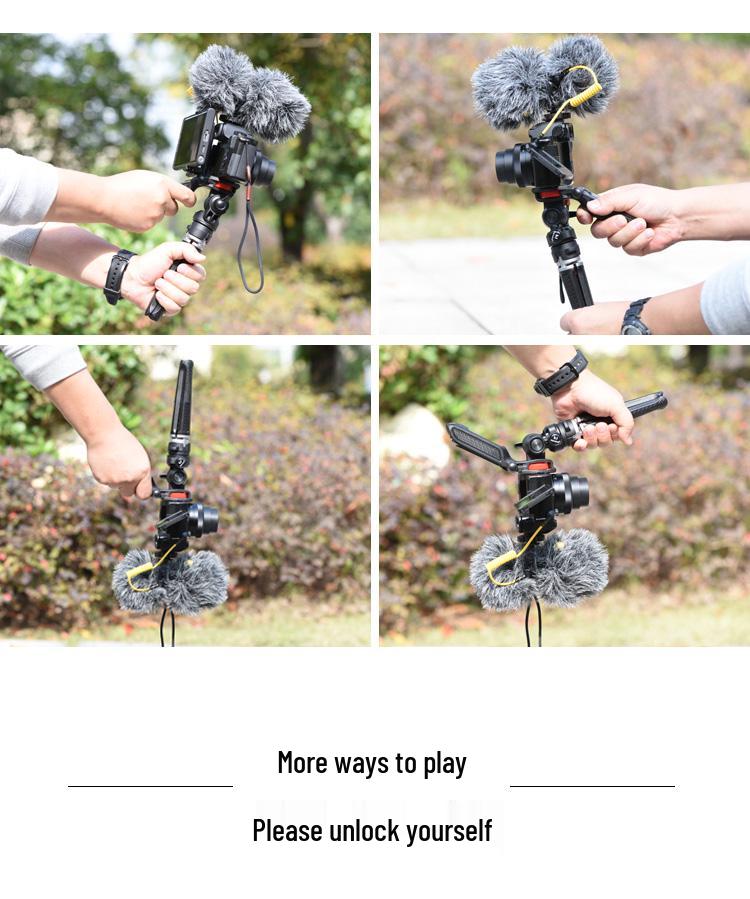 More ways to play

Please unlock yourself