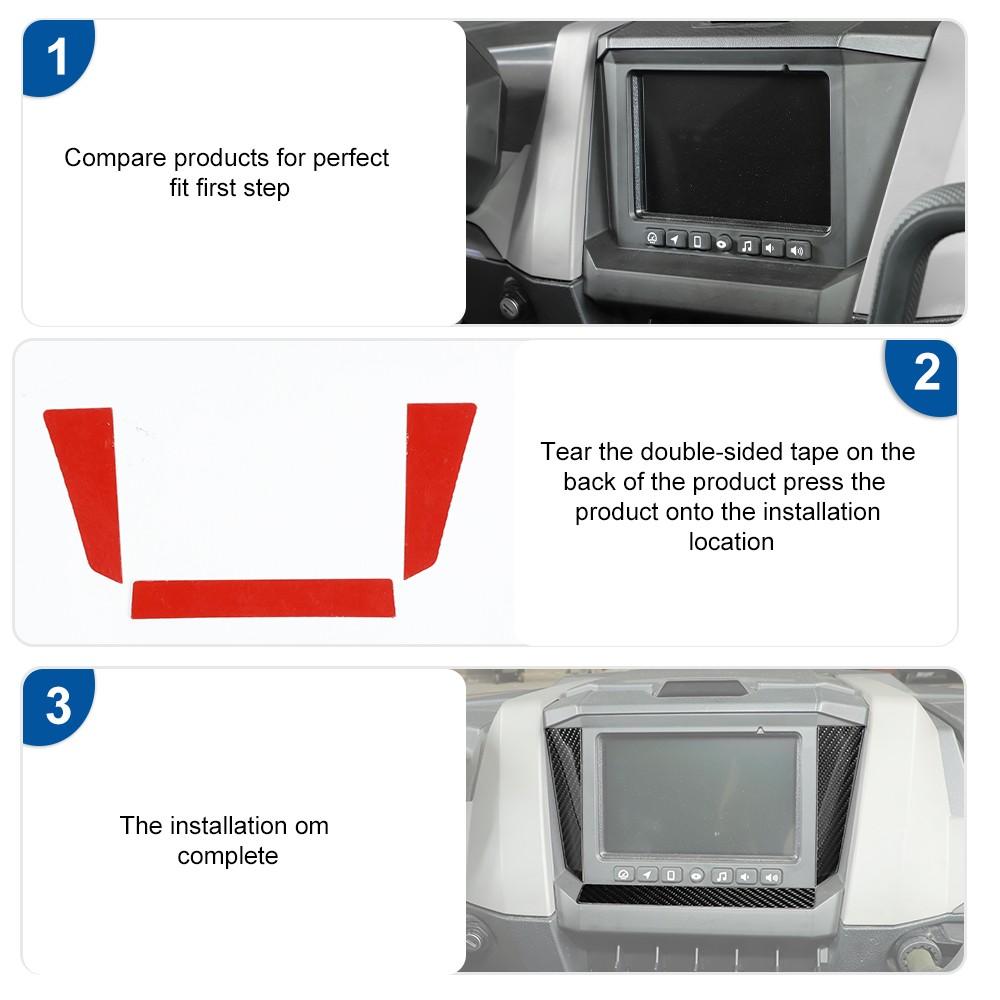 1

Compare products for perfect fit first step

2

Tear the double-sided tape on the back of the product press the product onto the installation location

3

The installation om complete