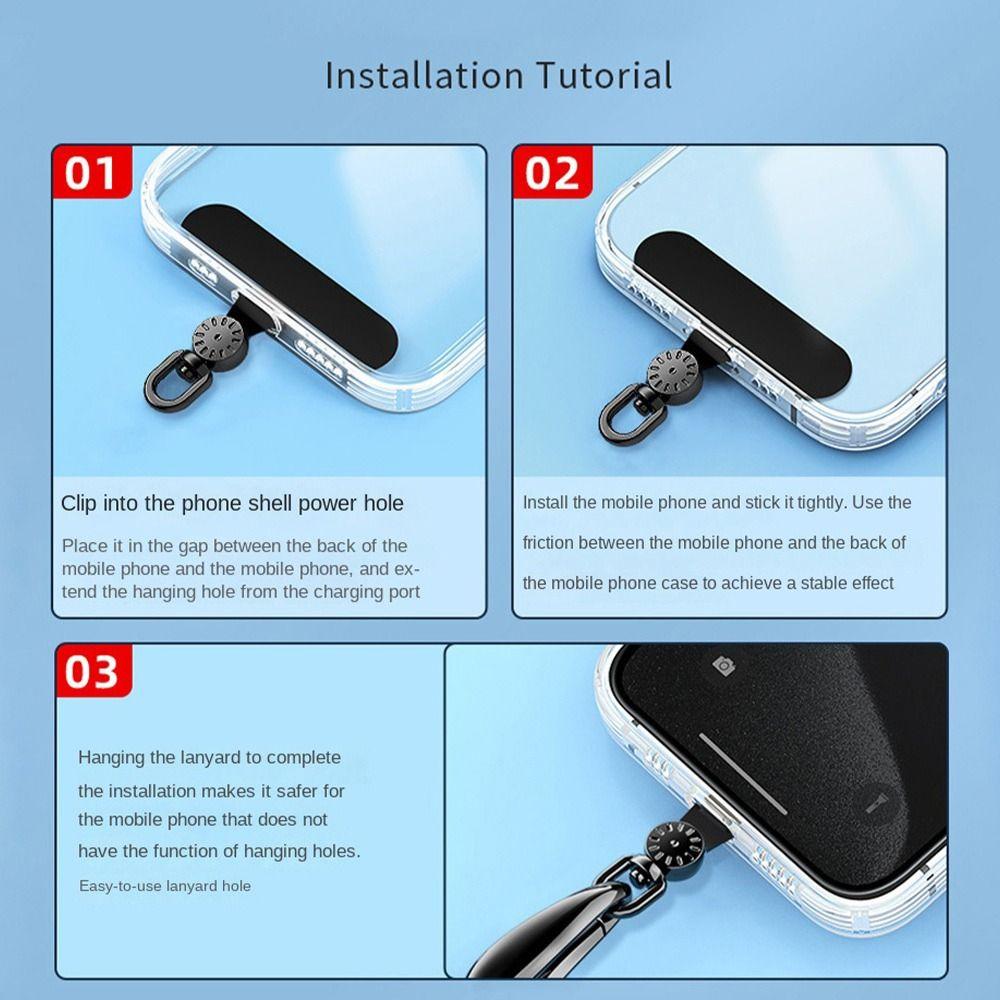 Installation Tutorial

01

Clip into the phone shell power hole

Place it in the gap between the back of the mobile phone and the mobile phone, and extend the hanging hole from the charging port

02

Install the mobile phone and stick it tightly. Use the friction between the mobile phone and the back of the mobile phone case to achieve a stable effect

03

Hanging the lanyard to complete the installation makes it safer for the mobile phone that does not have the function of hanging holes.

Easy-to-use lanyard hole