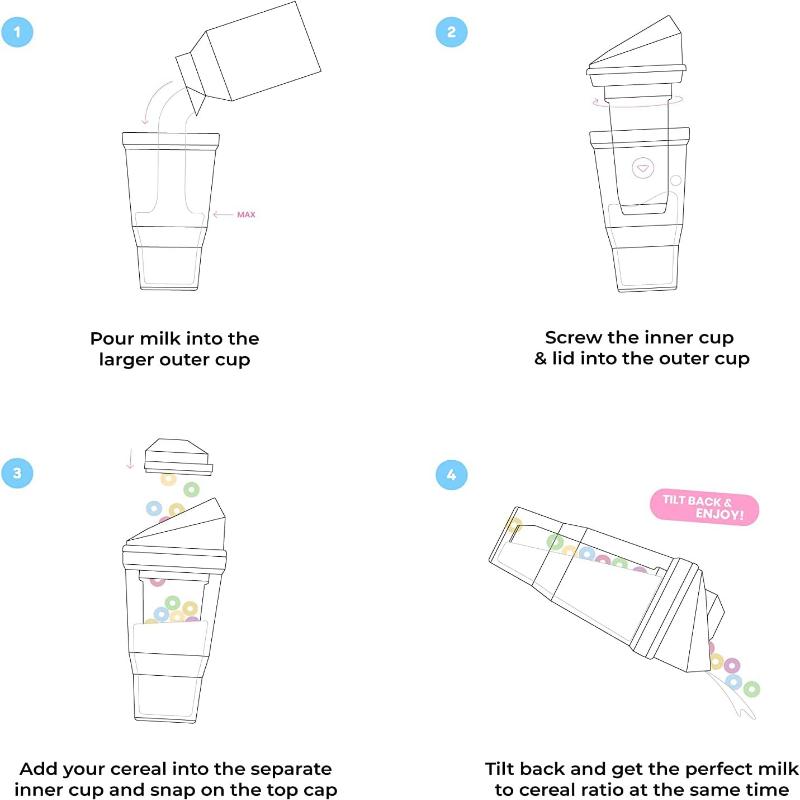 1

MAX

Pour milk into the larger outer cup

2

Screw the inner cup & lid into the outer cup

3

Add your cereal into the separate inner cup and snap on the top cap

4

TILT BACK & ENJOY!

Tilt back and get the perfect milk to cereal ratio at the same time