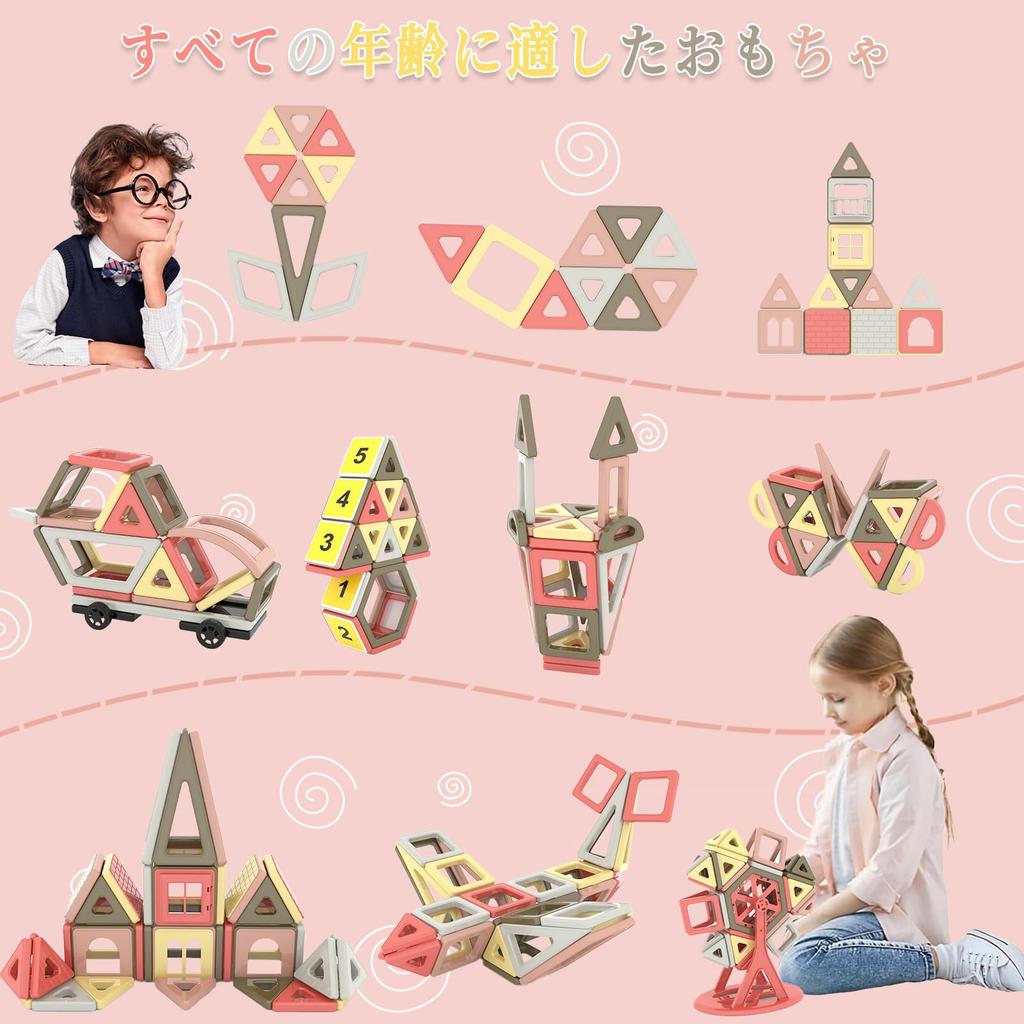 すべての年齢に適したおもちゃ

5
4
3
1
2