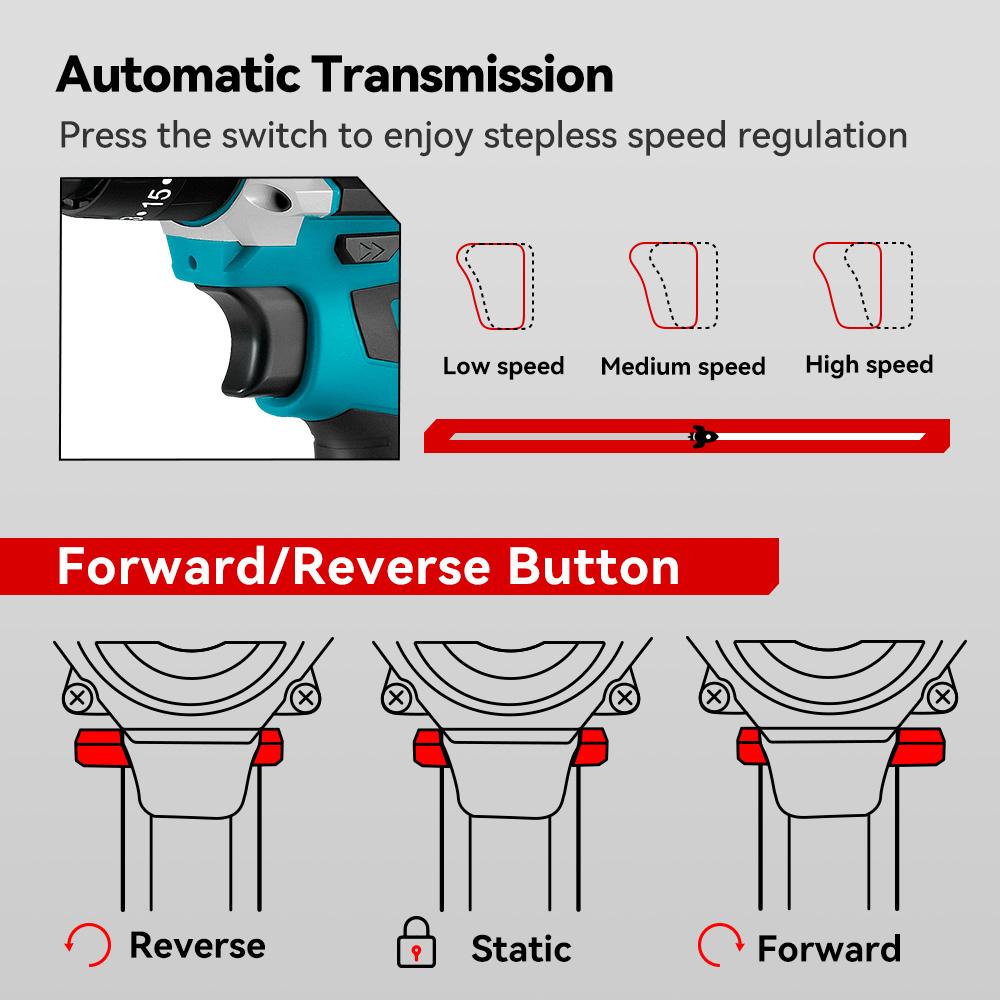 Automatic Transmission
Press the switch to enjoy stepless speed regulation

15

Low speed
Medium speed
High speed

Forward/Reverse Button

Reverse
Static
Forward