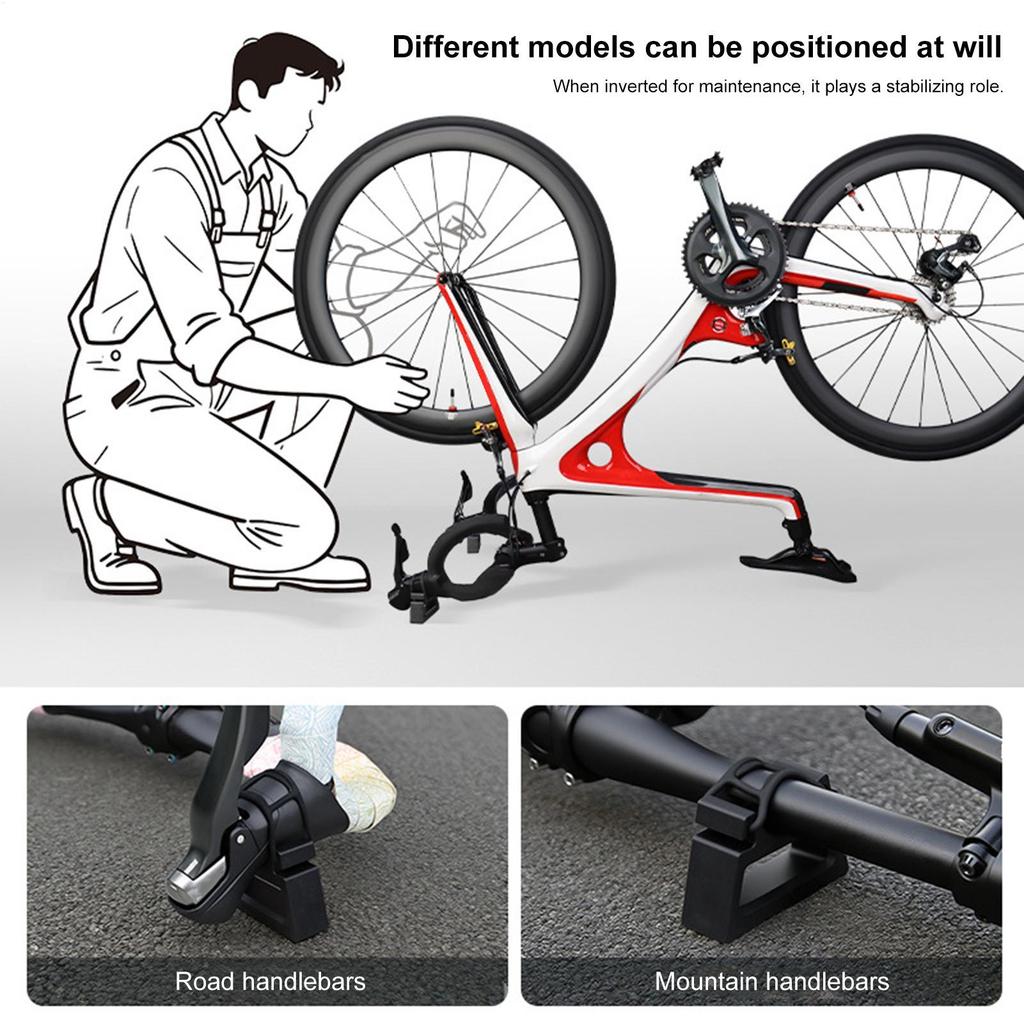 Different models can be positioned at will

When inverted for maintenance, it plays a stabilizing role.

Road handlebars

Mountain handlebars