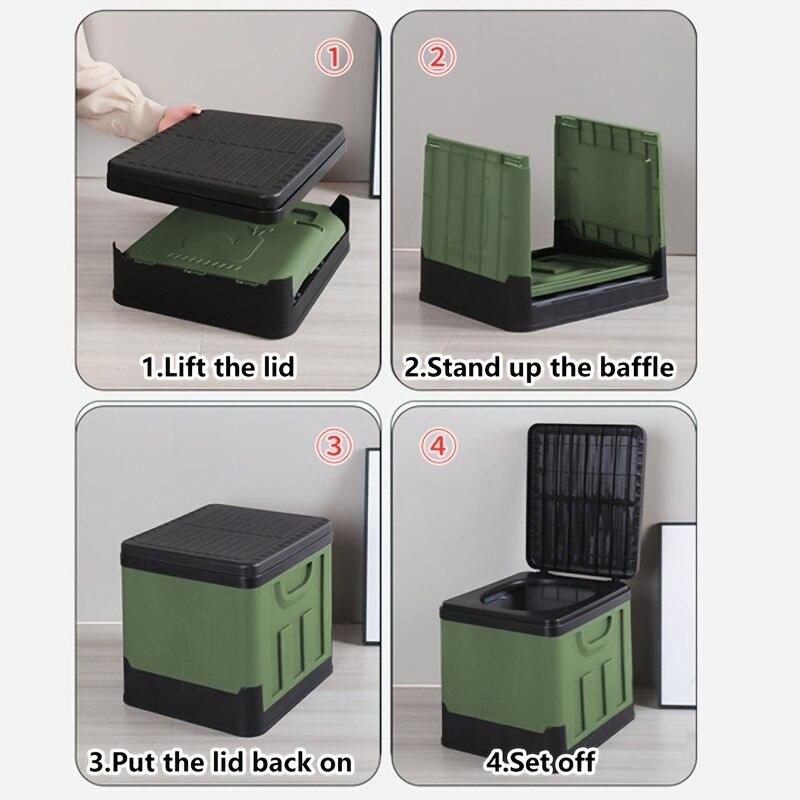 ①

1.Lift the lid

②

2.Stand up the baffle

③

3.Put the lid back on

④

4.Set off