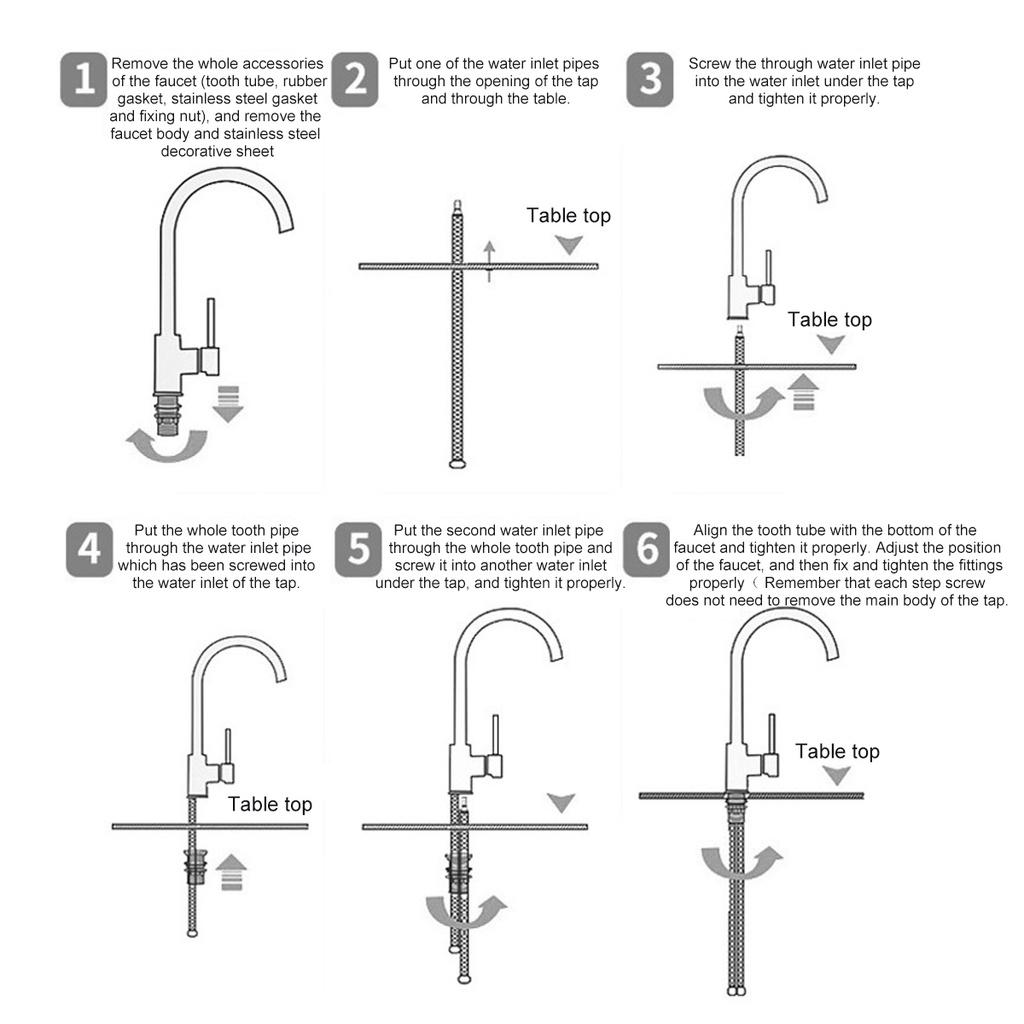 1 Remove the whole accessories of the faucet (tooth tube, rubber gasket, stainless steel gasket and fixing nut), and remove the faucet body and stainless steel decorative sheet

2 Put one of the water inlet pipes through the opening of the tap and through the table.

Table top

3 Screw the through water inlet pipe into the water inlet under the tap and tighten it properly.

Table top

4 Put the whole tooth pipe through the water inlet pipe which has been screwed into the water inlet of the tap.

Table top

5 Put the second water inlet pipe through the whole tooth pipe and screw it into another water inlet under the tap, and tighten it properly.

6 Align the tooth tube with the bottom of the faucet and tighten it properly. Adjust the position of the faucet, and then fix and tighten the fittings properly（Remember that each step screw does not need to remove the main body of the tap.

Table top