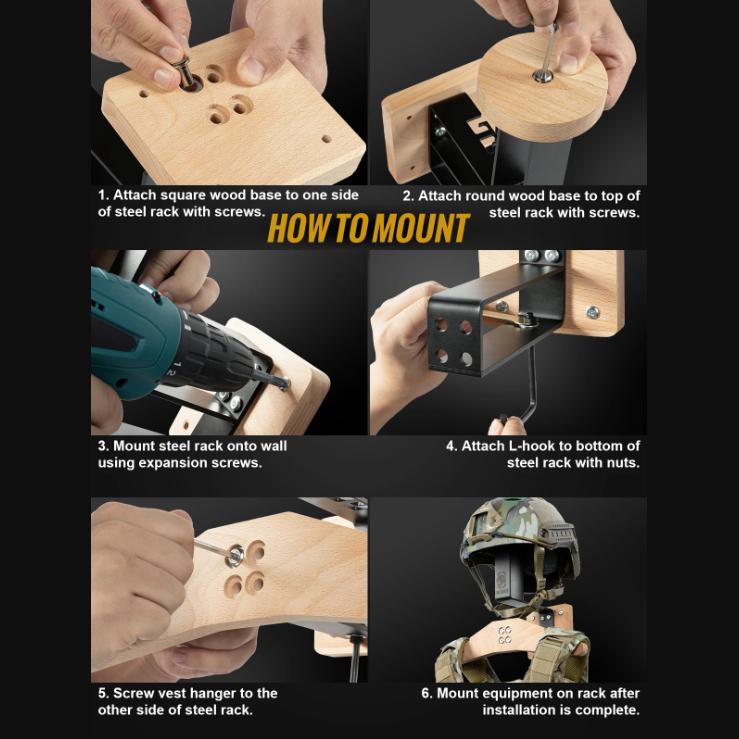 1. Attach square wood base to one side of steel rack with screws.

2. Attach round wood base to top of steel rack with screws.

HOW TO MOUNT

3. Mount steel rack onto wall using expansion screws.

4. Attach L-hook to bottom of steel rack with nuts.

5. Screw vest hanger to the other side of steel rack.

6. Mount equipment on rack after installation is complete.