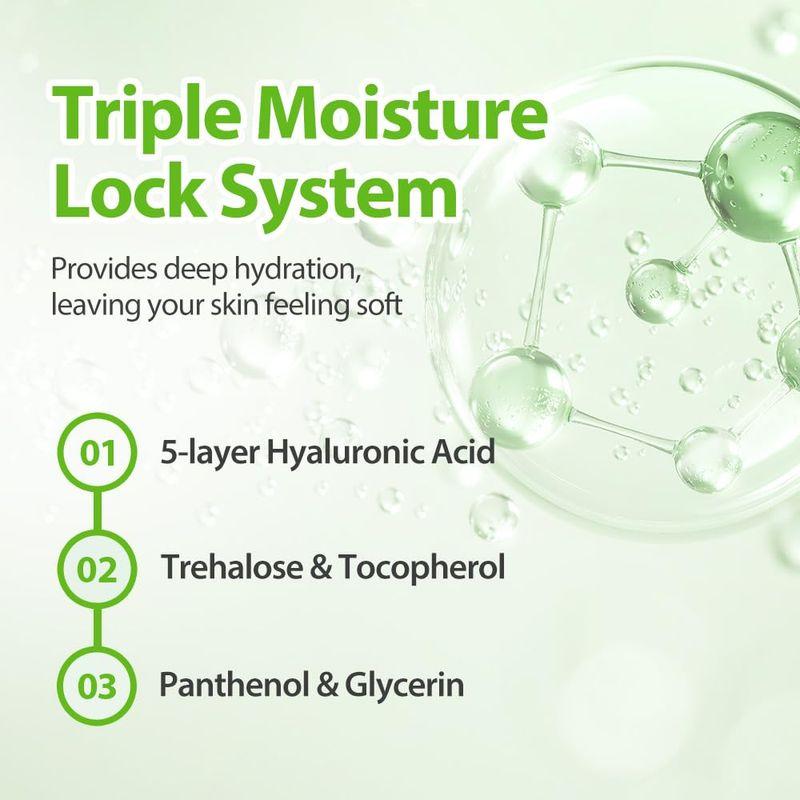 Triple Moisture Lock System

Provides deep hydration, leaving your skin feeling soft

01 5-layer Hyaluronic Acid

02 Trehalose & Tocopherol

03 Panthenol & Glycerin