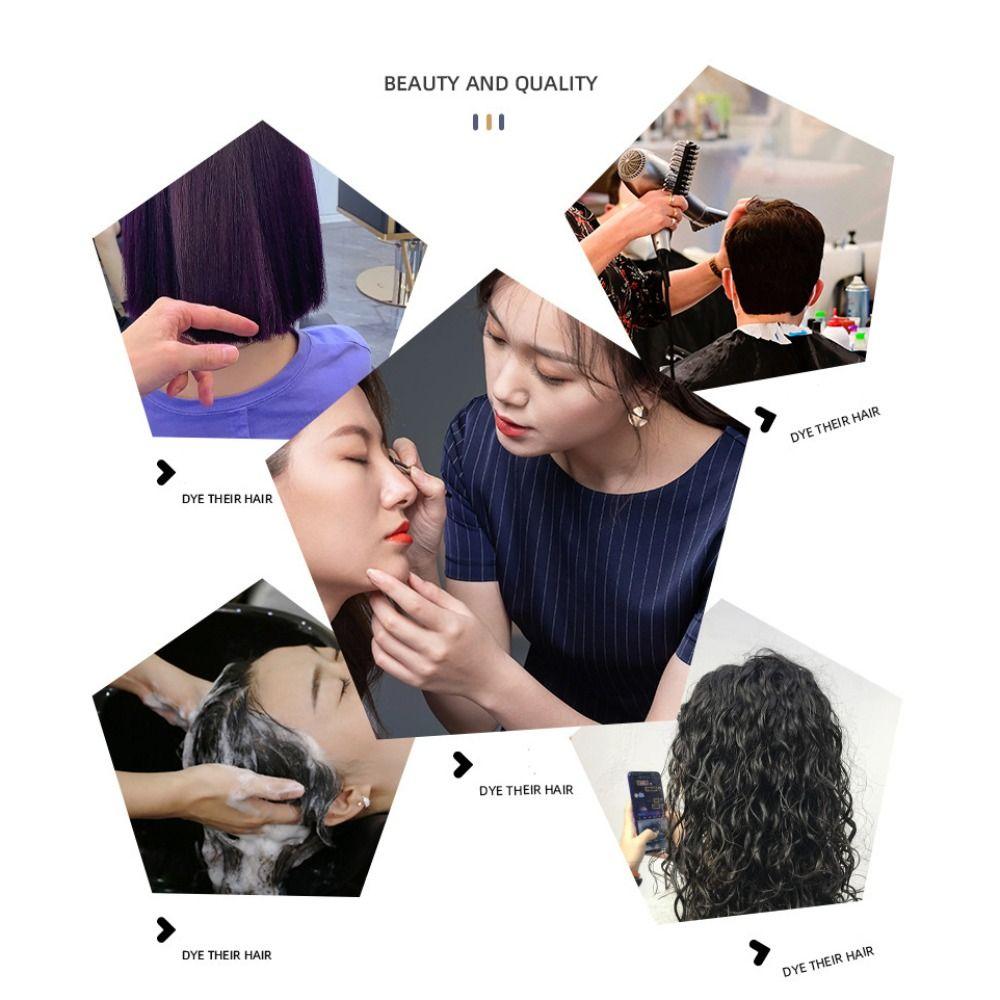 BEAUTY AND QUALITY

DYE THEIR HAIR

DYE THEIR HAIR

DYE THEIR HAIR

DYE THEIR HAIR

DYE THEIR HAIR