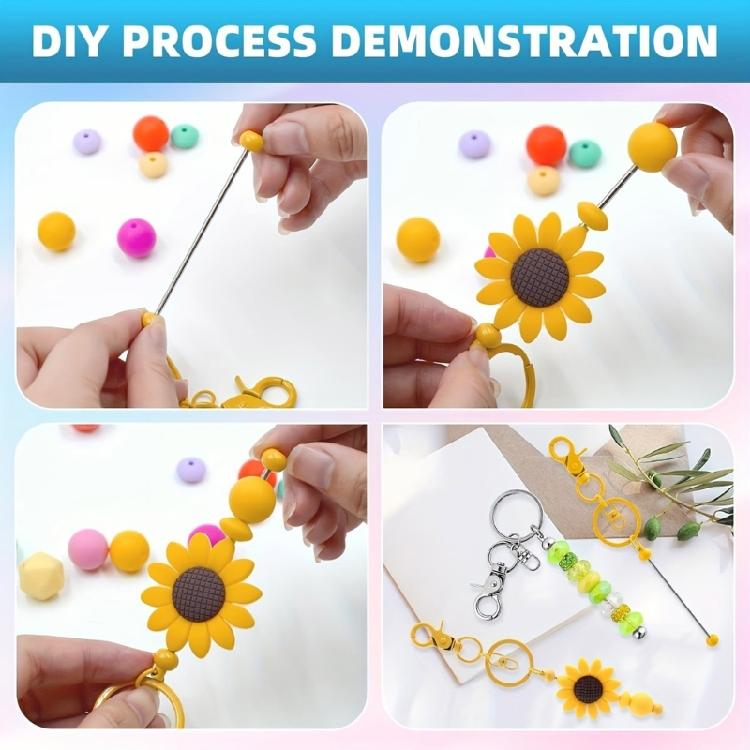 DIY PROCESS DEMONSTRATION